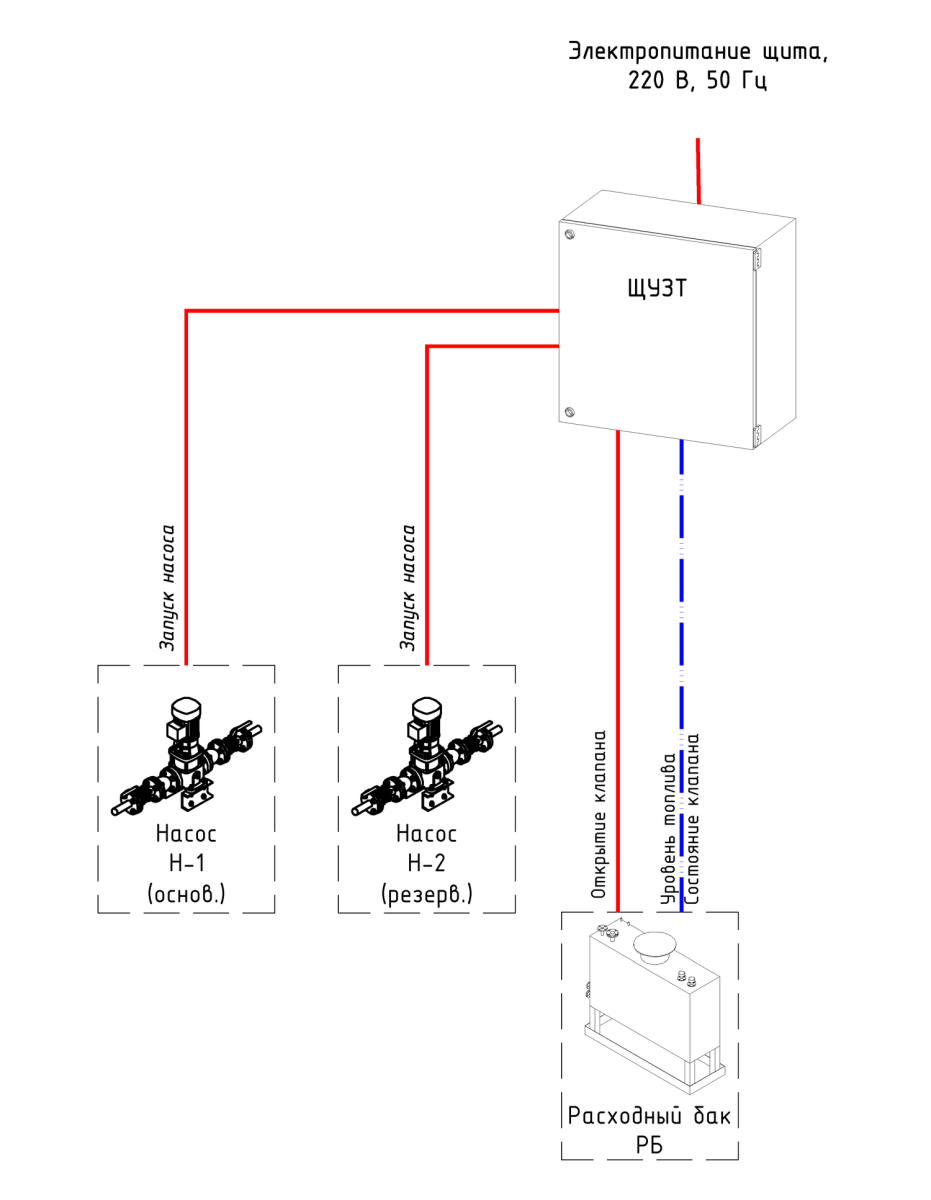 Электропитание щита,
220 В, 50 Гц

ЩУЗТ

Запуск насоса

Запуск насоса

Открытие клапана

Уровень топлива

Состояние клапана

Насос
Н-1
(основ.)

Насос
Н-2
(резерв.)

Расходный бак
РБ