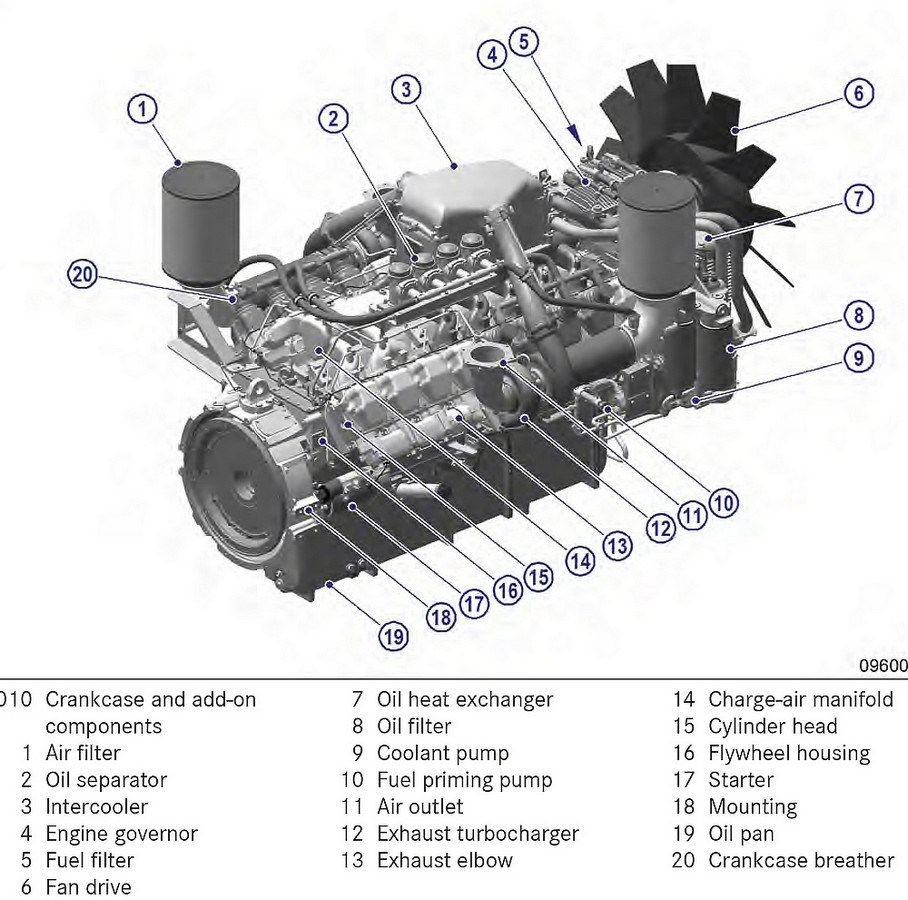 1
2
3
4
5
6
7
8
9
10
11
12
13
14
15
16
17
18
19
20

09600

010 Crankcase and add-on components
1 Air filter
2 Oil separator
3 Intercooler
4 Engine governor
5 Fuel filter
6 Fan drive

7 Oil heat exchanger
8 Oil filter
9 Coolant pump
10 Fuel priming pump
11 Air outlet
12 Exhaust turbocharger
13 Exhaust elbow

14 Charge-air manifold
15 Cylinder head
16 Flywheel housing
17 Starter
18 Mounting
19 Oil pan
20 Crankcase breather