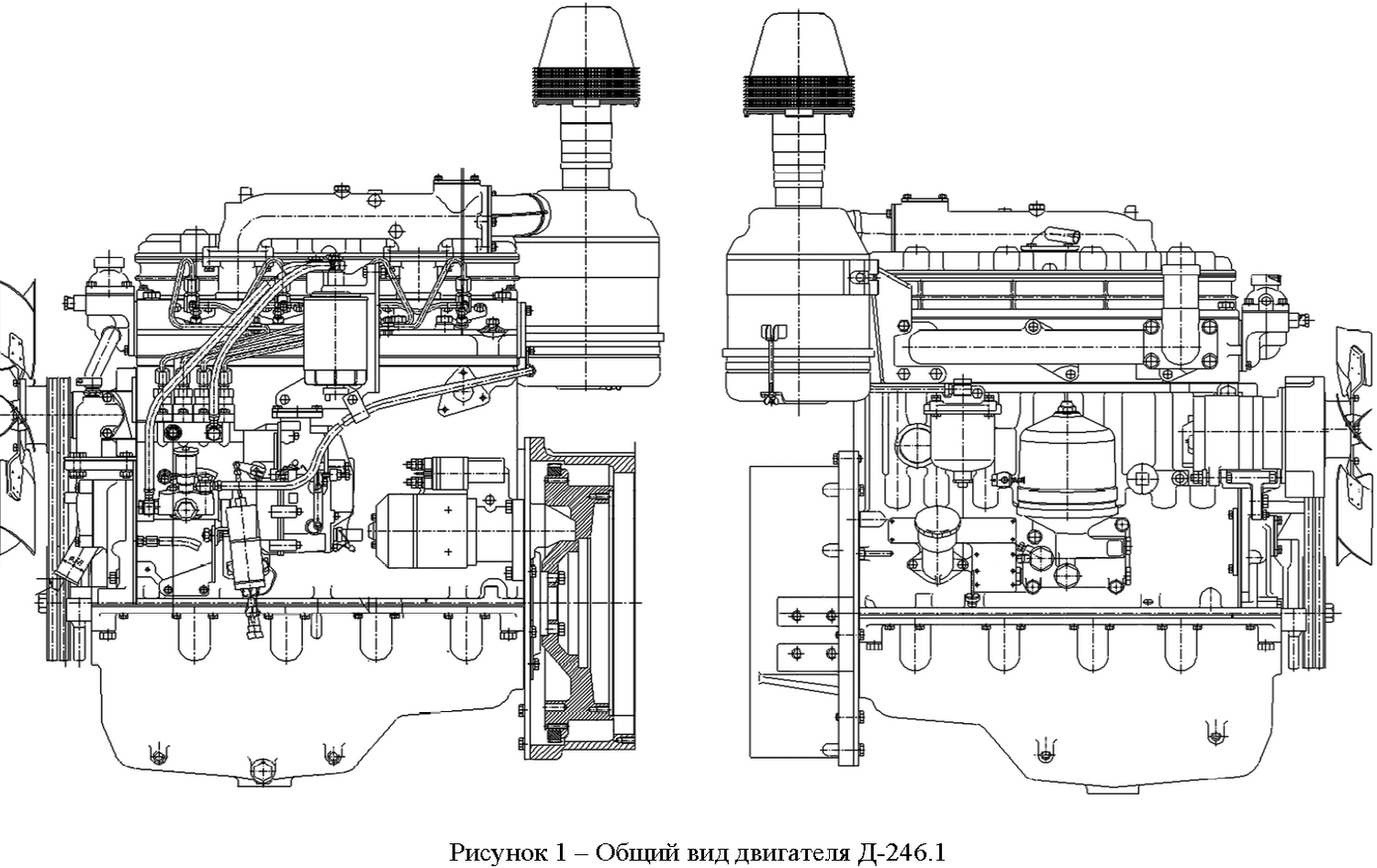 Рисунок 1 – Общий вид двигателя Д-246.1