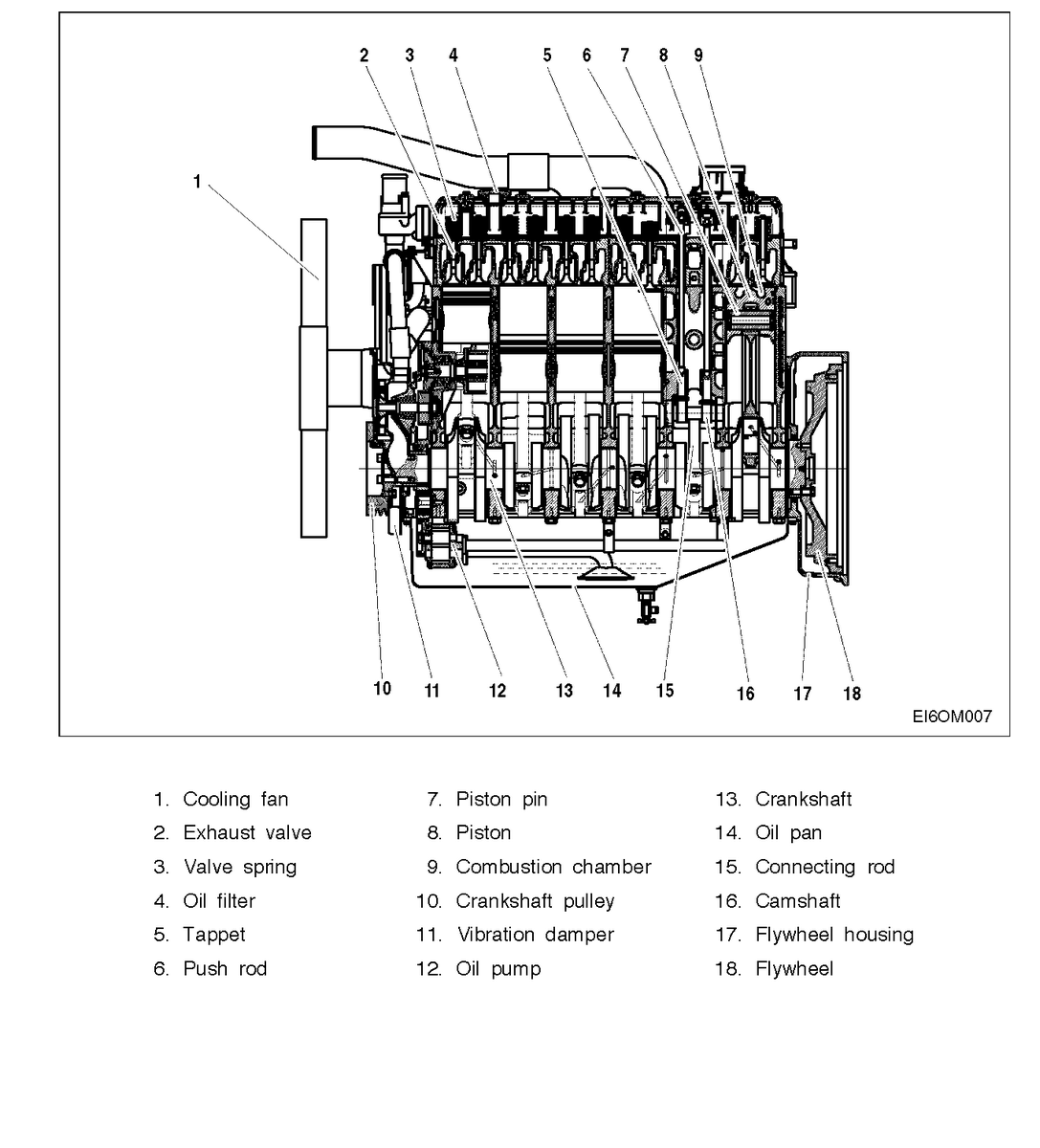 2 3 4 5 6 7 8 9

1

10 11 12 13 14 15 16 17 18

EI6OM007

1. Cooling fan
2. Exhaust valve
3. Valve spring
4. Oil filter
5. Tappet
6. Push rod

7. Piston pin
8. Piston
9. Combustion chamber
10. Crankshaft pulley
11. Vibration damper
12. Oil pump

13. Crankshaft
14. Oil pan
15. Connecting rod
16. Camshaft
17. Flywheel housing
18. Flywheel