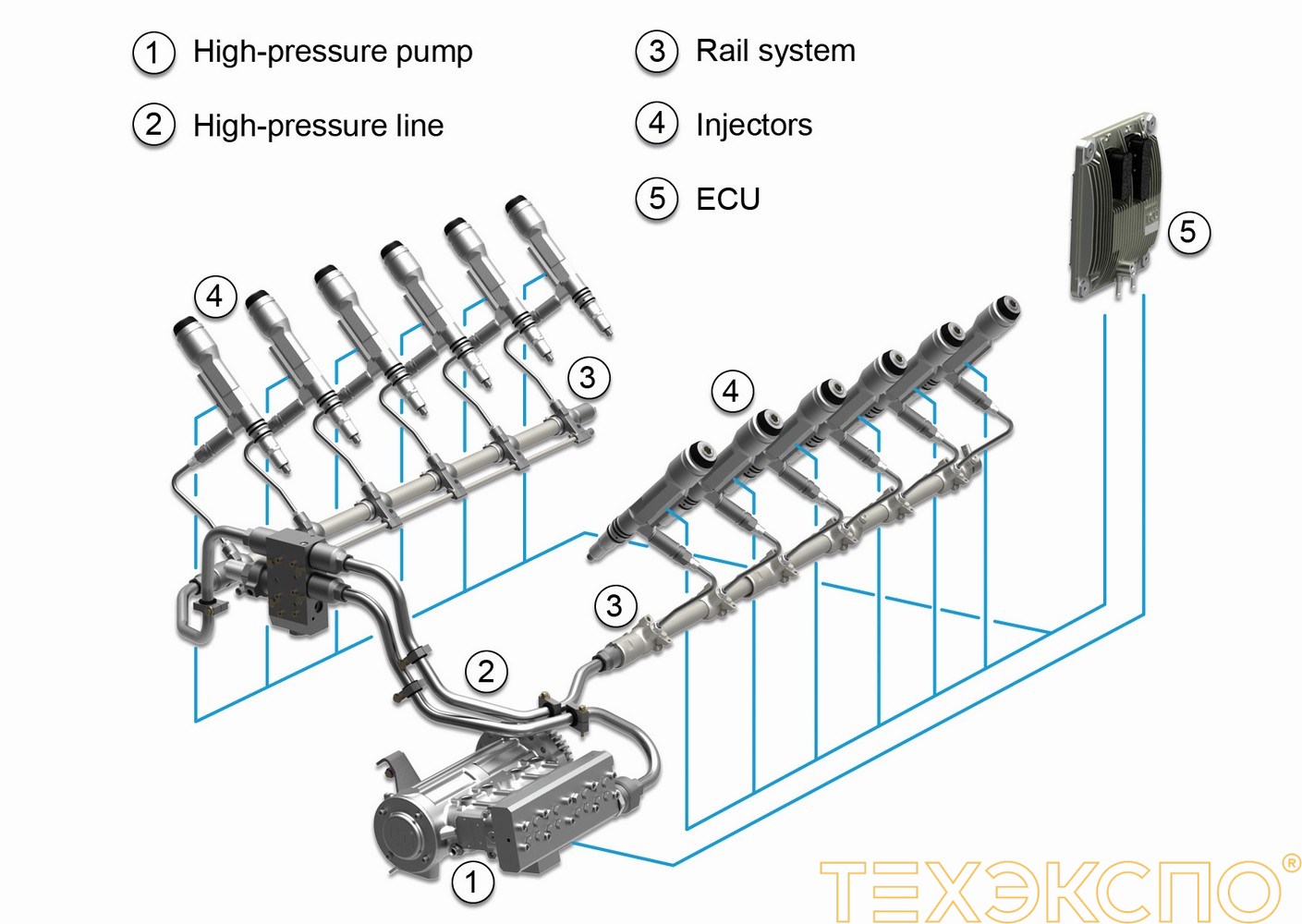 1 High-pressure pump

2 High-pressure line

3 Rail system

4 Injectors

5 ECU

5

4

3

4

3

2

1

ТЕХЭКСПО®