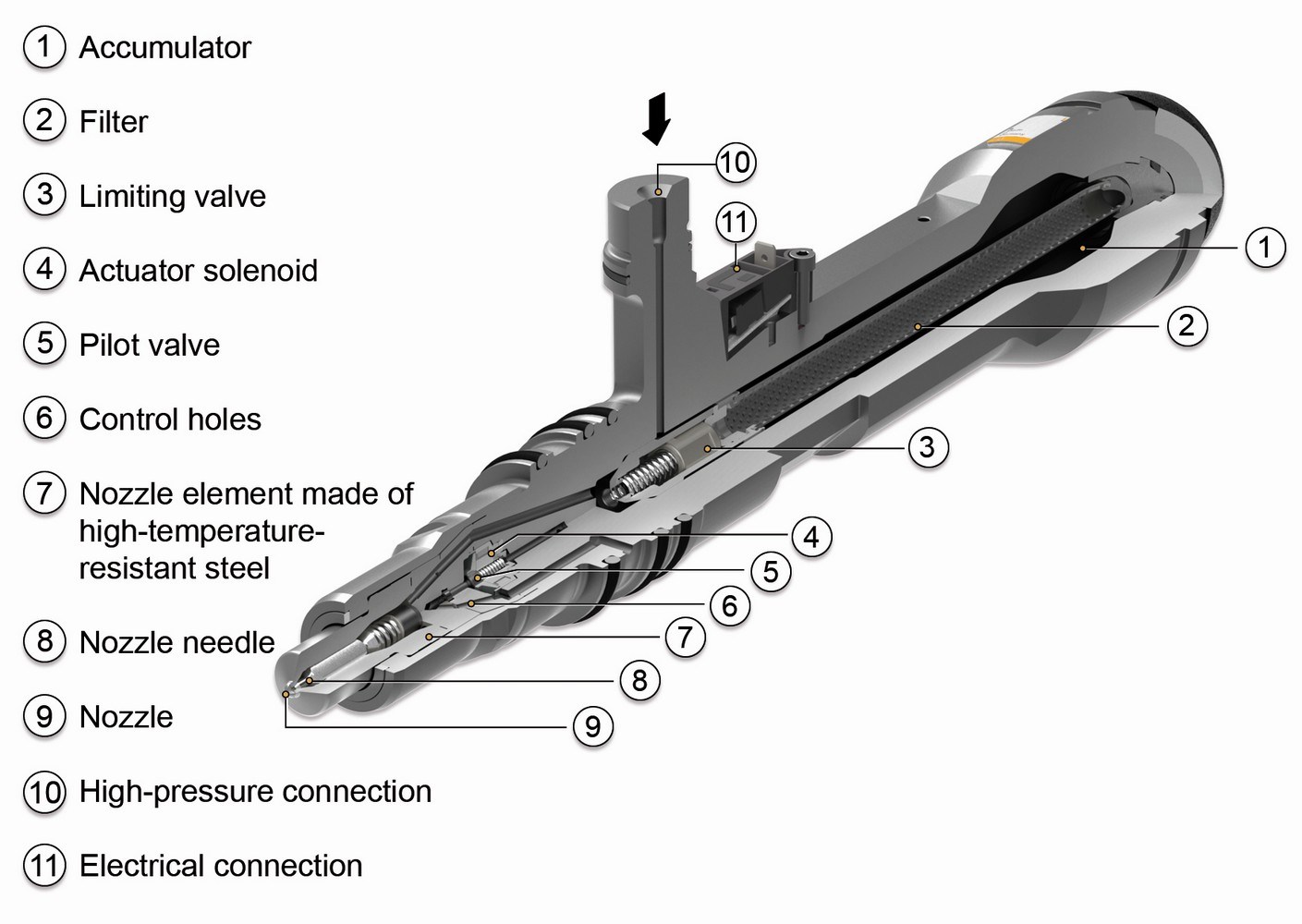 1 Accumulator

2 Filter

3 Limiting valve

4 Actuator solenoid

5 Pilot valve

6 Control holes

7 Nozzle element made of high-temperature-resistant steel

8 Nozzle needle

9 Nozzle

10 High-pressure connection

11 Electrical connection

10

11

1

2

3

4

5

6

7

8

9