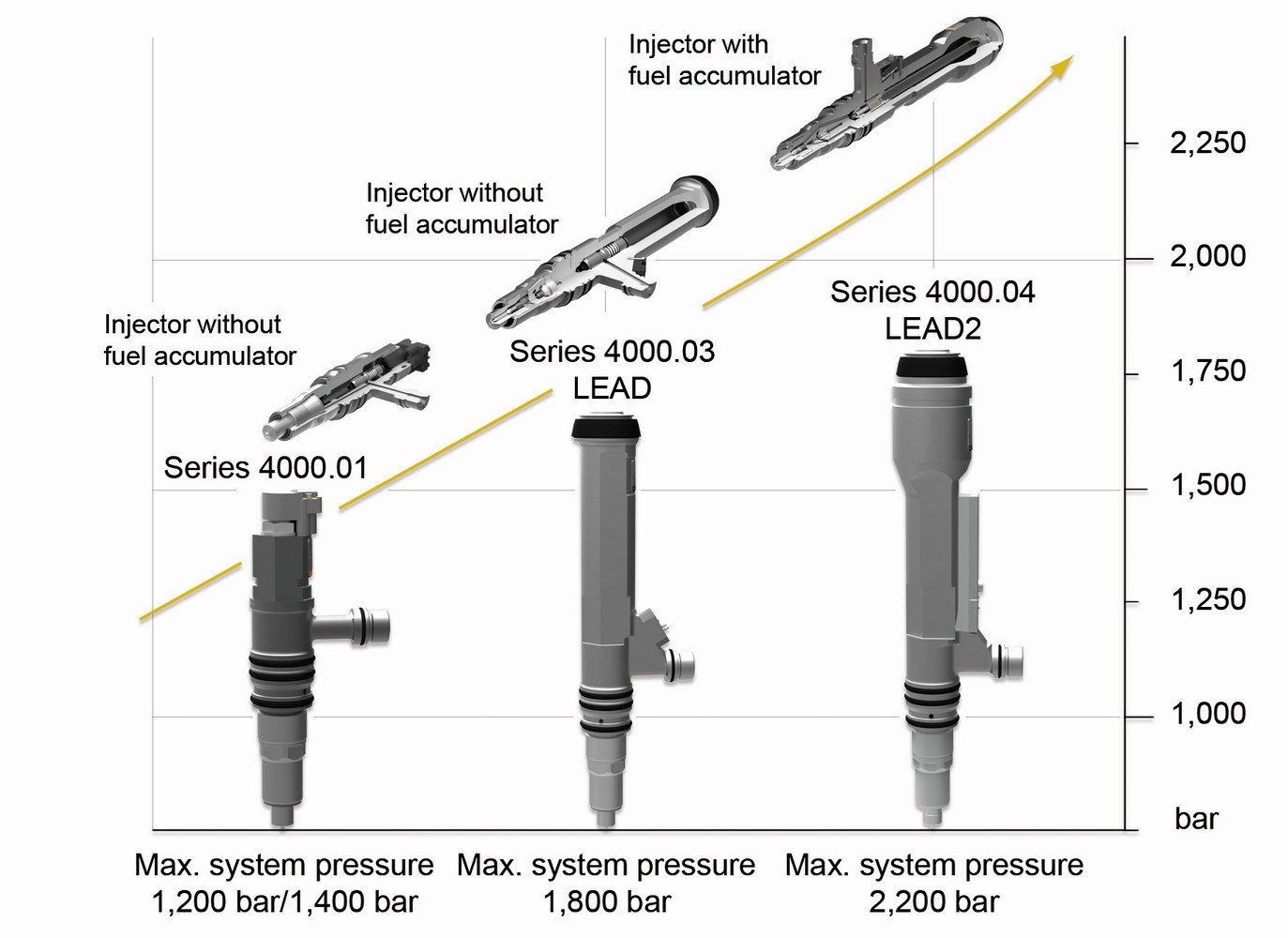 Injector with
fuel accumulator

Injector without
fuel accumulator

Injector without
fuel accumulator

Series 4000.01

Series 4000.03
LEAD

Series 4000.04
LEAD2

2,250
2,000
1,750
1,500
1,250
1,000
bar

Max. system pressure
1,200 bar/1,400 bar

Max. system pressure
1,800 bar

Max. system pressure
2,200 bar