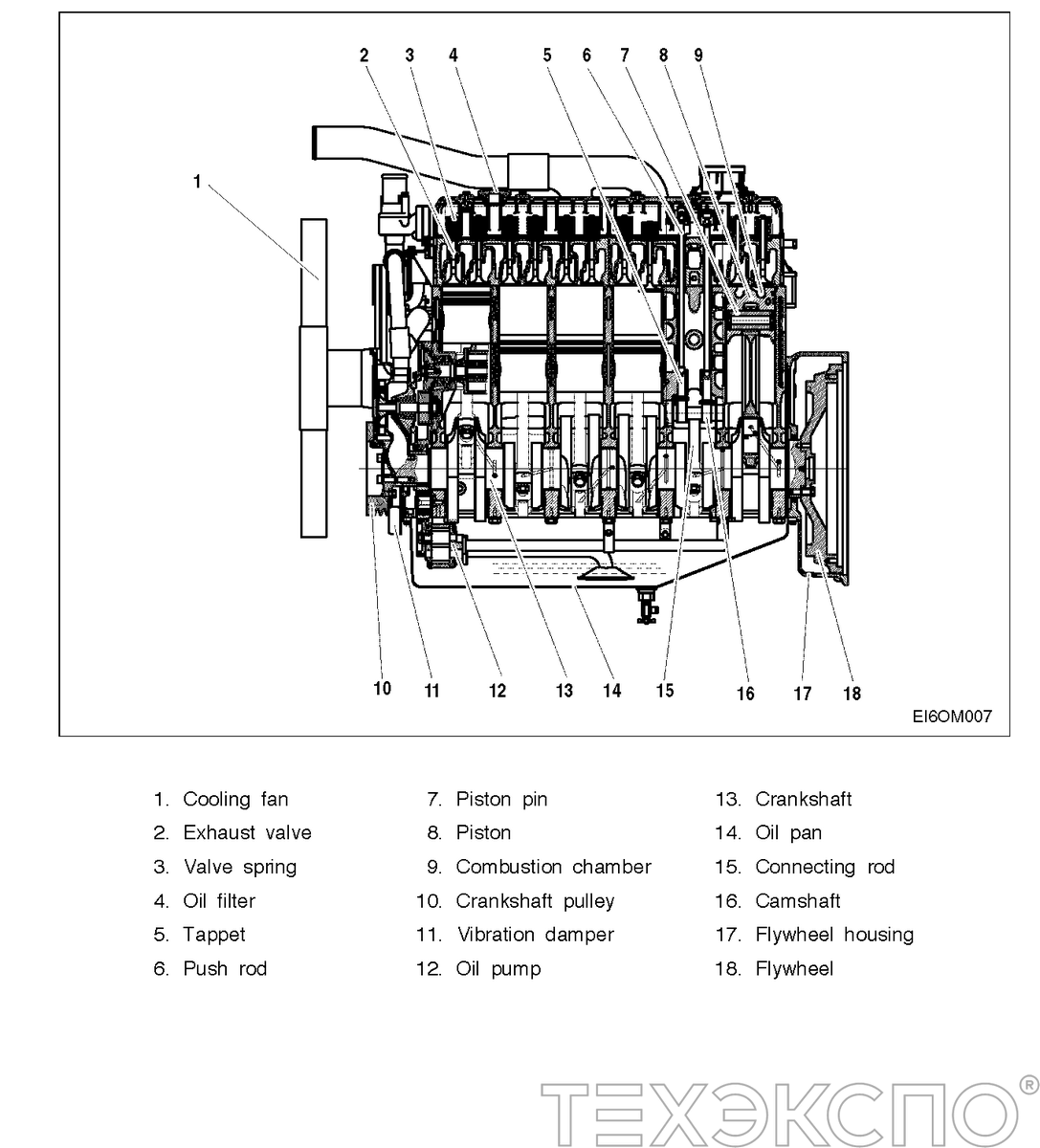 2 3 4 5 6 7 8 9

1

10 11 12 13 14 15 16 17 18

EI6OM007

1. Cooling fan
2. Exhaust valve
3. Valve spring
4. Oil filter
5. Tappet
6. Push rod

7. Piston pin
8. Piston
9. Combustion chamber
10. Crankshaft pulley
11. Vibration damper
12. Oil pump

13. Crankshaft
14. Oil pan
15. Connecting rod
16. Camshaft
17. Flywheel housing
18. Flywheel

ТЕХЭКСПО®