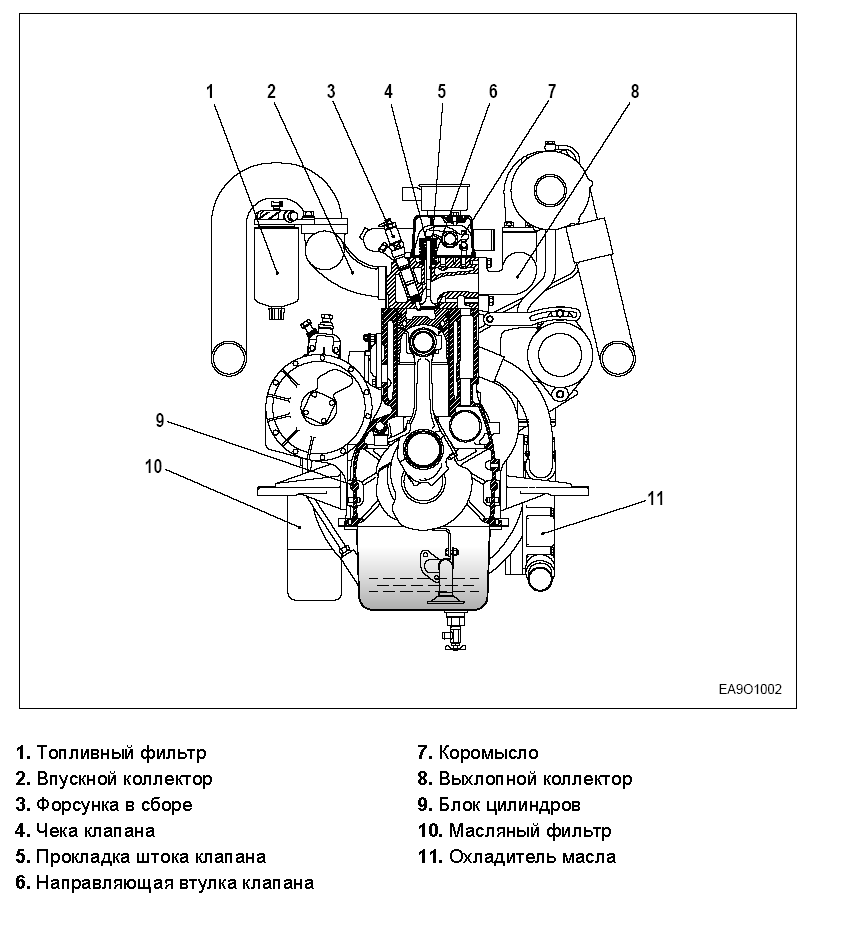 1
2
3
4
5
6
7
8
9
10
11

EA9O1002

1. Топливный фильтр
2. Впускной коллектор
3. Форсунка в сборе
4. Чека клапана
5. Прокладка штока клапана
6. Направляющая втулка клапана

7. Коромысло
8. Выхлопной коллектор
9. Блок цилиндров
10. Масляный фильтр
11. Охладитель масла