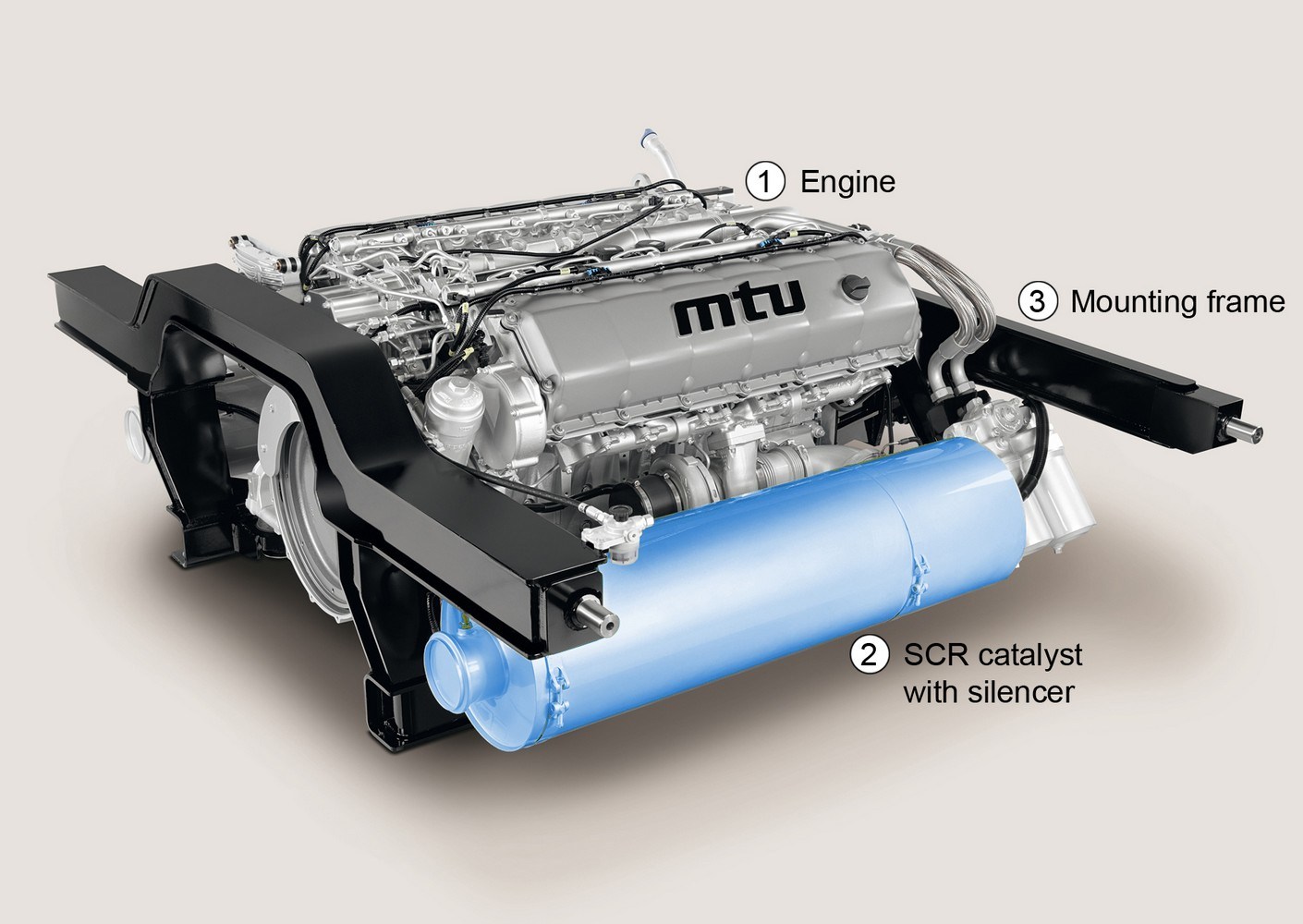 1 Engine

mtu

3 Mounting frame

2 SCR catalyst with silencer