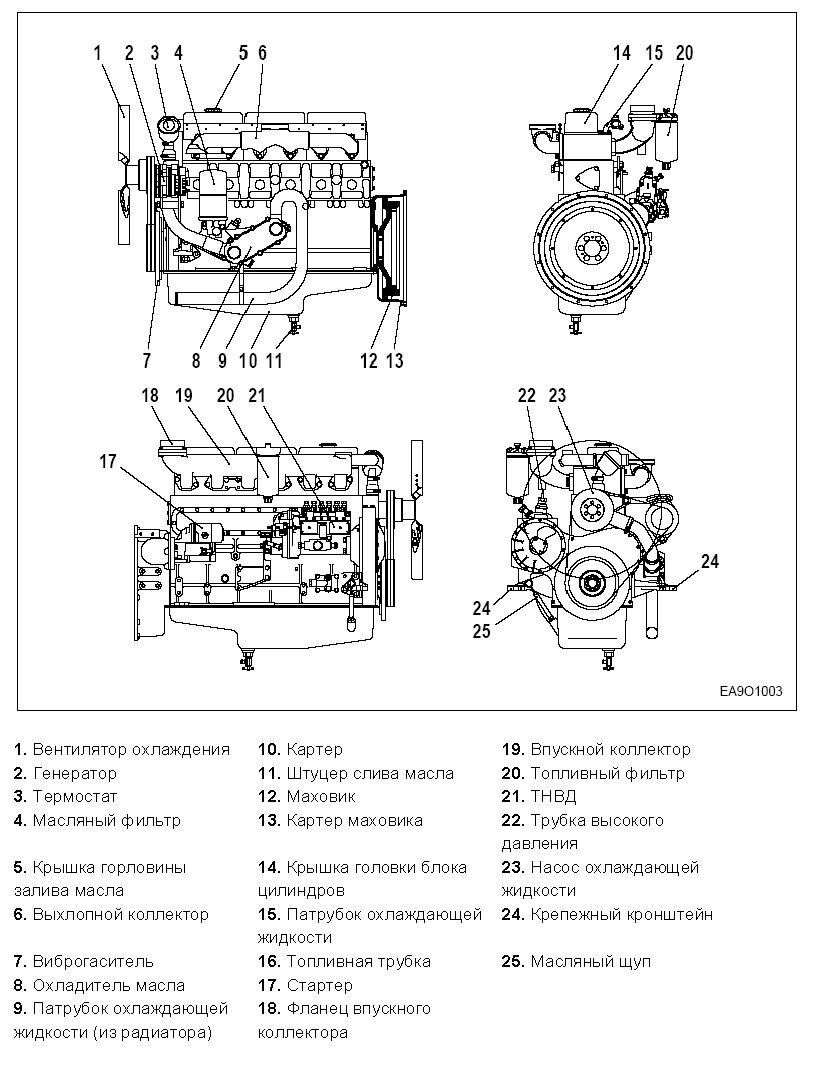 1 2 3 4 5 6
14 15 20
7 8 9 10 11 12 13
18 19 20 21
17
22 23
24
24
25
EA9O1003

1. Вентилятор охлаждения
2. Генератор
3. Термостат
4. Масляный фильтр
5. Крышка горловины залива масла
6. Выхлопной коллектор
7. Виброгаситель
8. Охладитель масла
9. Патрубок охлаждающей жидкости (из радиатора)

10. Картер
11. Штуцер слива масла
12. Маховик
13. Картер маховика
14. Крышка головки блока цилиндров
15. Патрубок охлаждающей жидкости
16. Топливная трубка
17. Стартер
18. Фланец впускного коллектора

19. Впускной коллектор
20. Топливный фильтр
21. ТНВД
22. Трубка высокого давления
23. Насос охлаждающей жидкости
24. Крепежный кронштейн
25. Масляный щуп