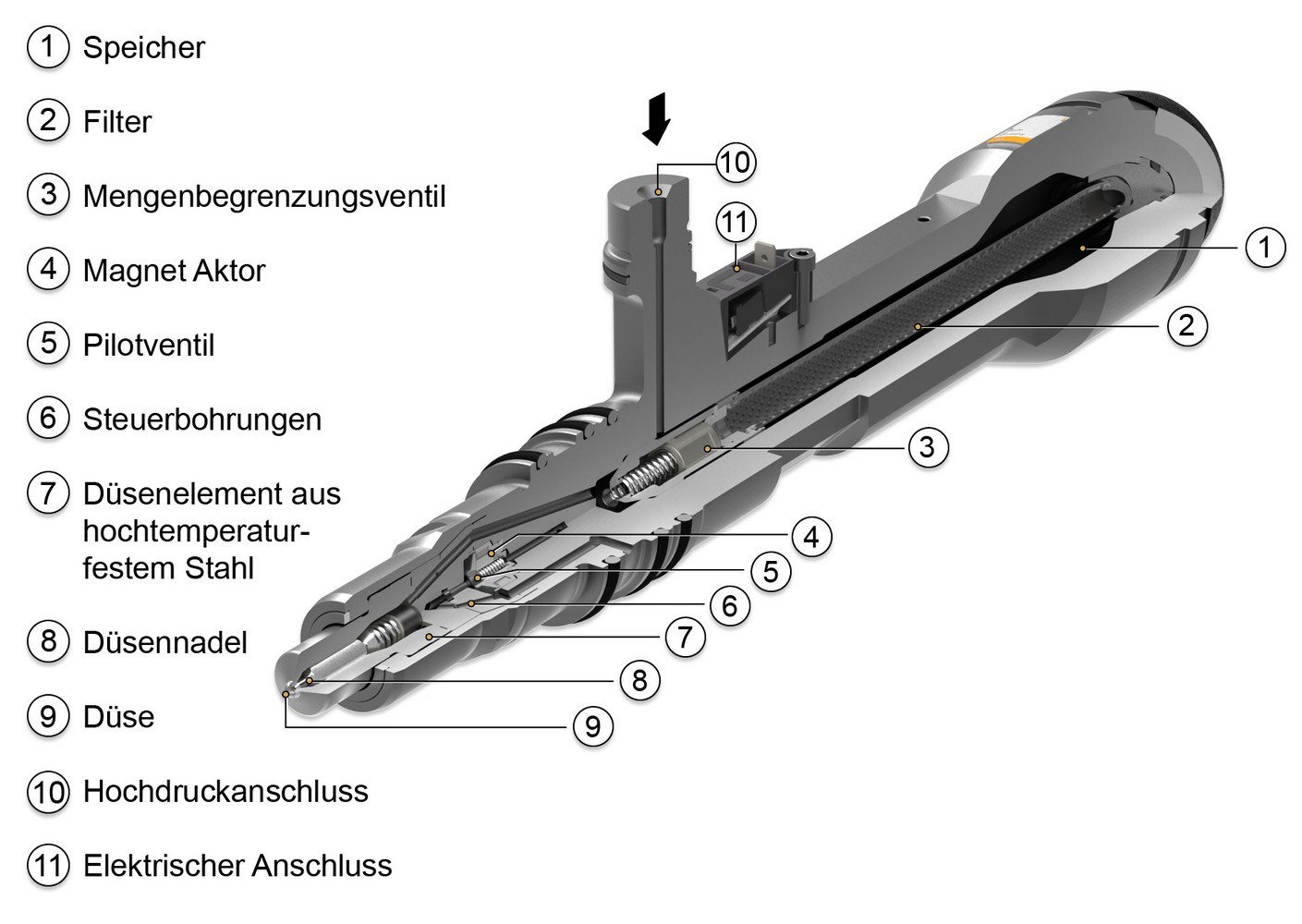 1 Speicher
2 Filter
3 Mengenbegrenzungsventil
4 Magnet Aktor
5 Pilotventil
6 Steuerbohrungen
7 Düsenelement aus hochtemperaturfestem Stahl
8 Düsennadel
9 Düse
10 Hochdruckanschluss
11 Elektrischer Anschluss

10
11
1
2
3
4
5
6
7
8
9