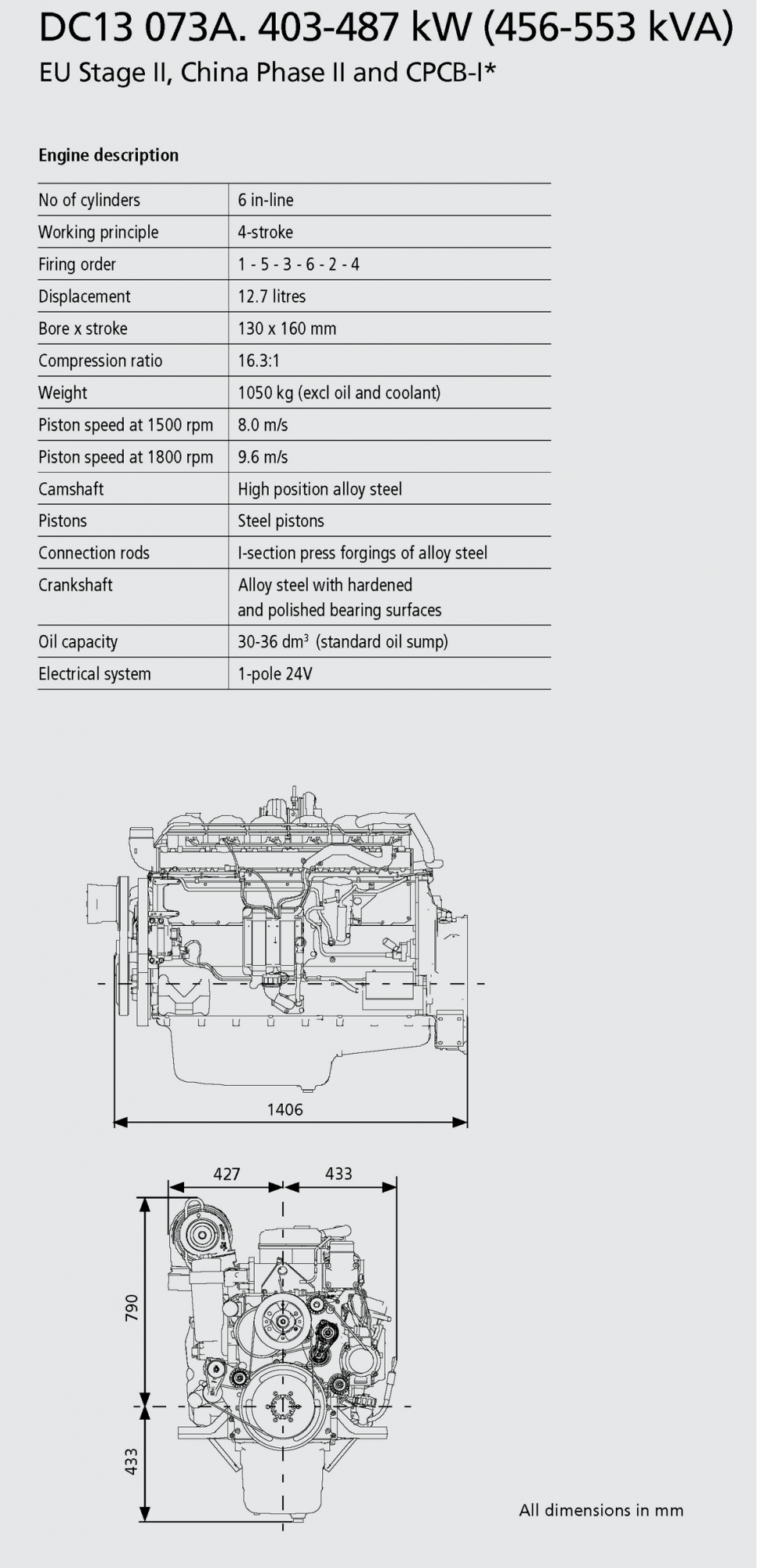 DC13 073A. 403-487 kW (456-553 kVA)
EU Stage II, China Phase II and CPCB-I*

Engine description

| | |
|---|---|
| No of cylinders | 6 in-line |
| Working principle | 4-stroke |
| Firing order | 1 - 5 - 3 - 6 - 2 - 4 |
| Displacement | 12.7 litres |
| Bore x stroke | 130 x 160 mm |
| Compression ratio | 16.3:1 |
| Weight | 1050 kg (excl oil and coolant) |
| Piston speed at 1500 rpm | 8.0 m/s |
| Piston speed at 1800 rpm | 9.6 m/s |
| Camshaft | High position alloy steel |
| Pistons | Steel pistons |
| Connection rods | I-section press forgings of alloy steel |
| Crankshaft | Alloy steel with hardened and polished bearing surfaces |
| Oil capacity | 30-36 $dm^3$ (standard oil sump) |
| Electrical system | 1-pole 24V |

1406

427
433
790
433

All dimensions in mm