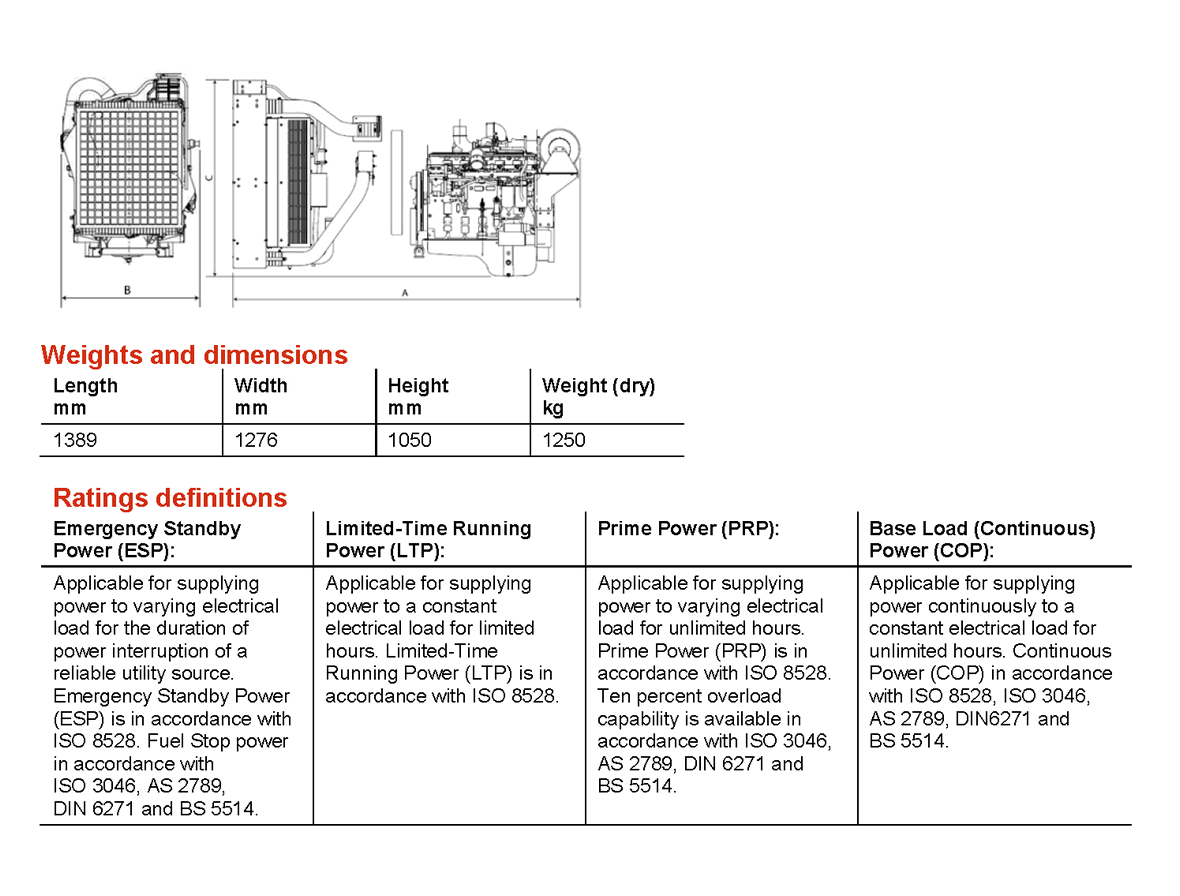 C

B

A

Weights and dimensions

| Length mm | Width mm | Height mm | Weight (dry) kg |
|---|---|---|---|
| 1389 | 1276 | 1050 | 1250 |

Ratings definitions

| Emergency Standby Power (ESP): | Limited-Time Running Power (LTP): | Prime Power (PRP): | Base Load (Continuous) Power (COP): |
|---|---|---|---|
| Applicable for supplying power to varying electrical load for the duration of power interruption of a reliable utility source. Emergency Standby Power (ESP) is in accordance with ISO 8528. Fuel Stop power in accordance with ISO 3046, AS 2789, DIN 6271 and BS 5514. | Applicable for supplying power to a constant electrical load for limited hours. Limited-Time Running Power (LTP) is in accordance with ISO 8528. | Applicable for supplying power to varying electrical load for unlimited hours. Prime Power (PRP) is in accordance with ISO 8528. Ten percent overload capability is available in accordance with ISO 3046, AS 2789, DIN 6271 and BS 5514. | Applicable for supplying power continuously to a constant electrical load for unlimited hours. Continuous Power (COP) in accordance with ISO 8528, ISO 3046, AS 2789, DIN6271 and BS 5514. |