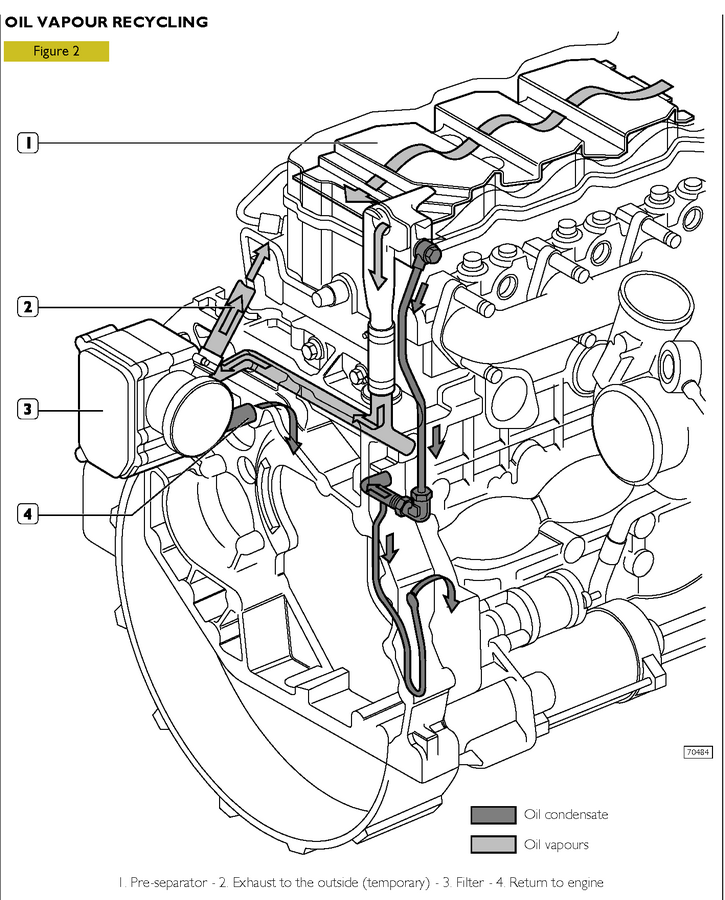 OIL VAPOUR RECYCLING

Figure 2

1

2

3

4

70484

Oil condensate

Oil vapours

1. Pre-separator - 2. Exhaust to the outside (temporary) - 3. Filter - 4. Return to engine