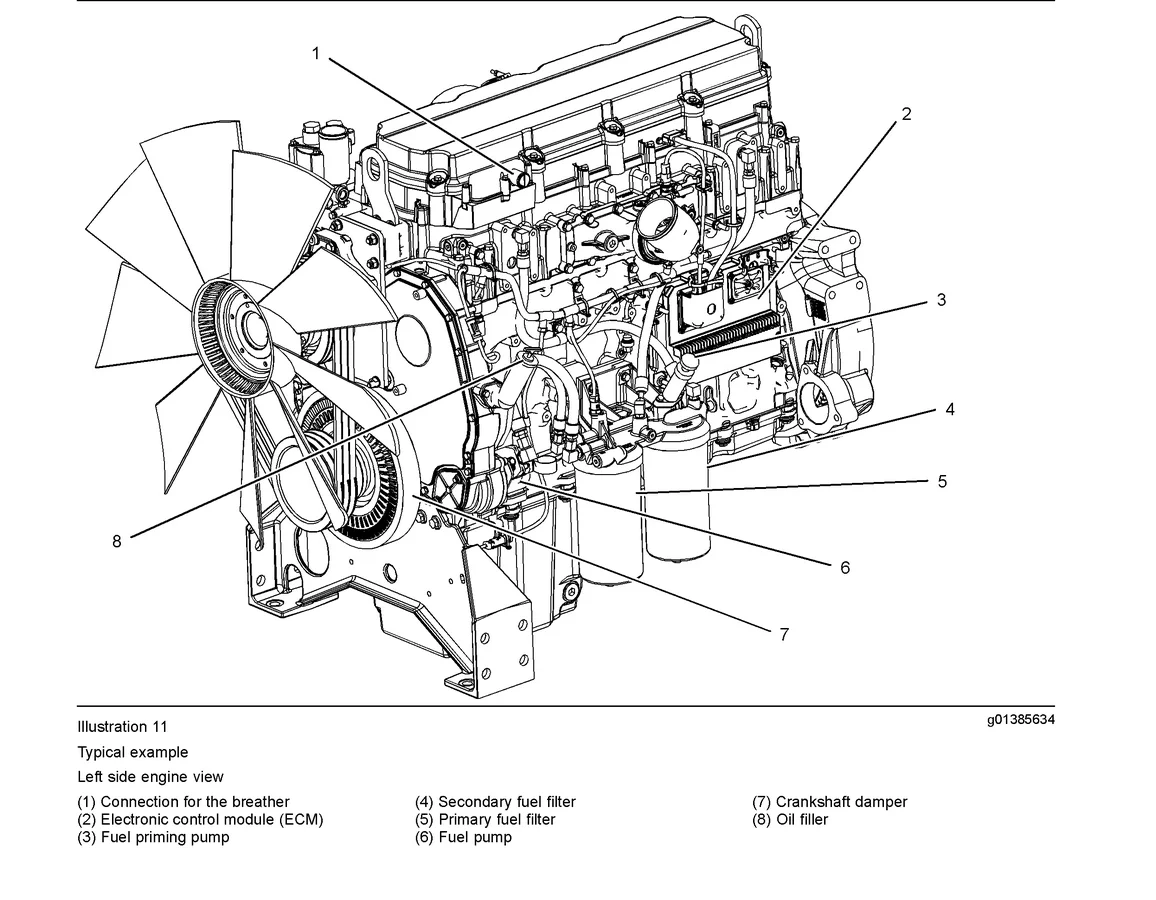 1
2
3
4
5
6
7
8

Illustration 11

g01385634

Typical example

Left side engine view

(1) Connection for the breather
(2) Electronic control module (ECM)
(3) Fuel priming pump

(4) Secondary fuel filter
(5) Primary fuel filter
(6) Fuel pump

(7) Crankshaft damper
(8) Oil filler