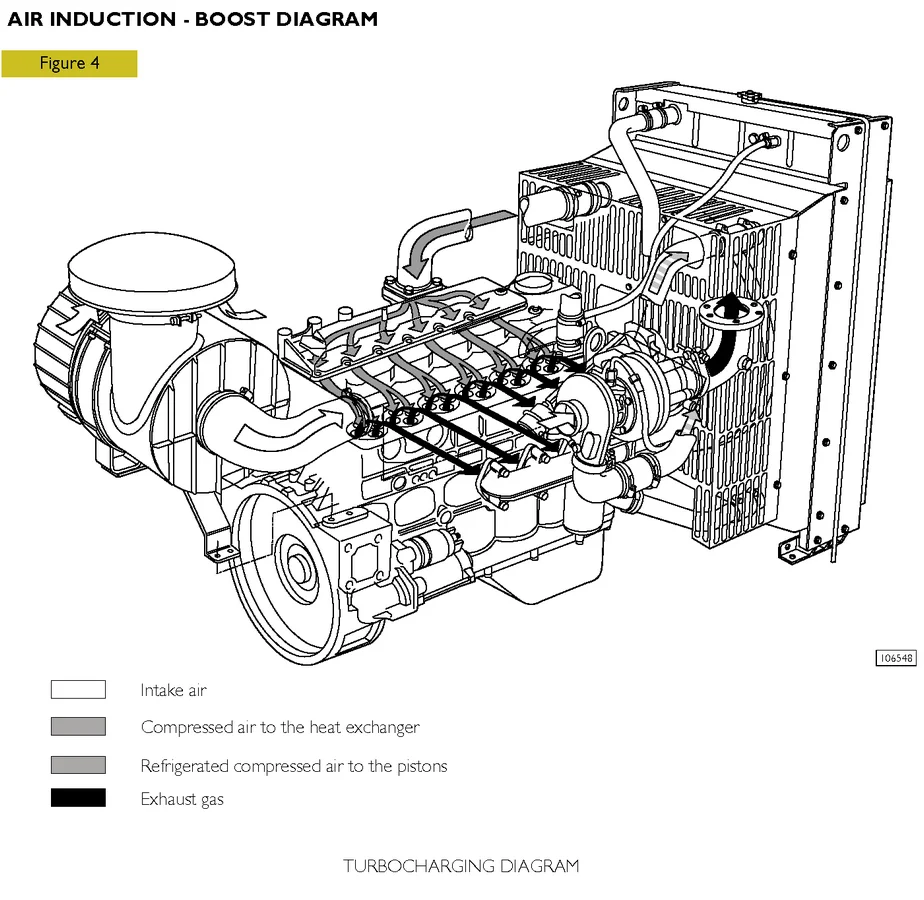 AIR INDUCTION - BOOST DIAGRAM

Figure 4

106548

Intake air

Compressed air to the heat exchanger

Refrigerated compressed air to the pistons

Exhaust gas

TURBOCHARGING DIAGRAM