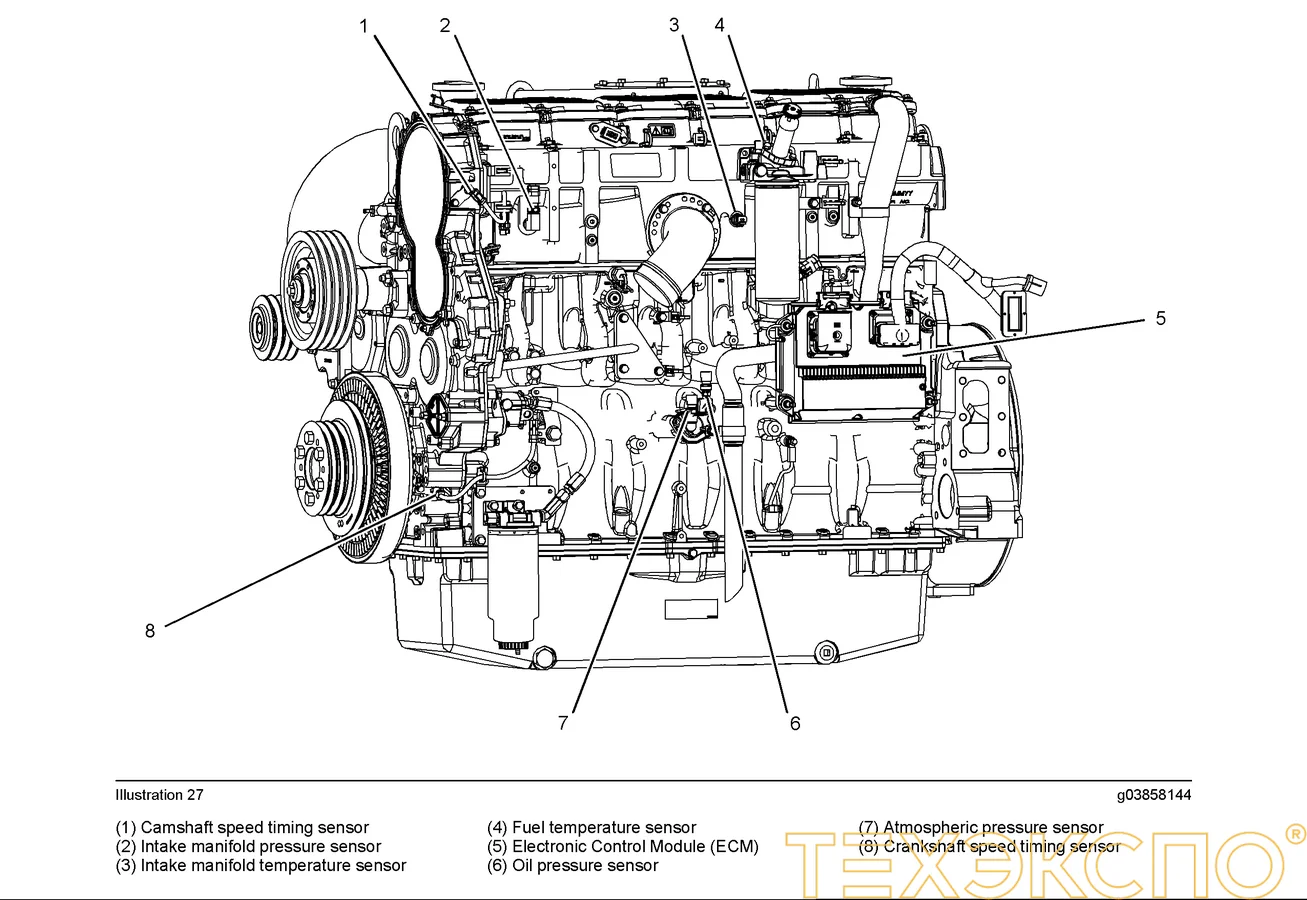 1 2 3 4

5

8

7 6

Illustration 27

g03858144

(1) Camshaft speed timing sensor
(2) Intake manifold pressure sensor
(3) Intake manifold temperature sensor

(4) Fuel temperature sensor
(5) Electronic Control Module (ECM)
(6) Oil pressure sensor

(7) Atmospheric pressure sensor
(8) Crankshaft speed timing sensor

ТЕХЭКСПО®