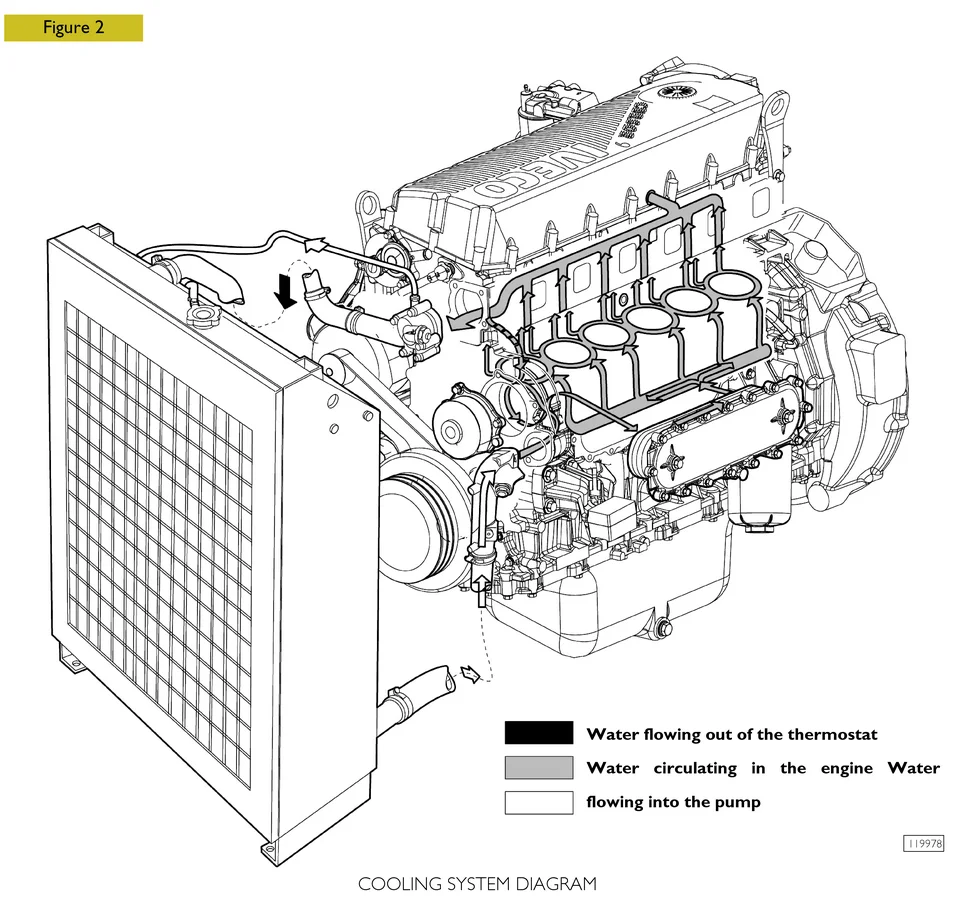 Figure 2

IVECO

Water flowing out of the thermostat

Water circulating in the engine Water

flowing into the pump

119978

COOLING SYSTEM DIAGRAM