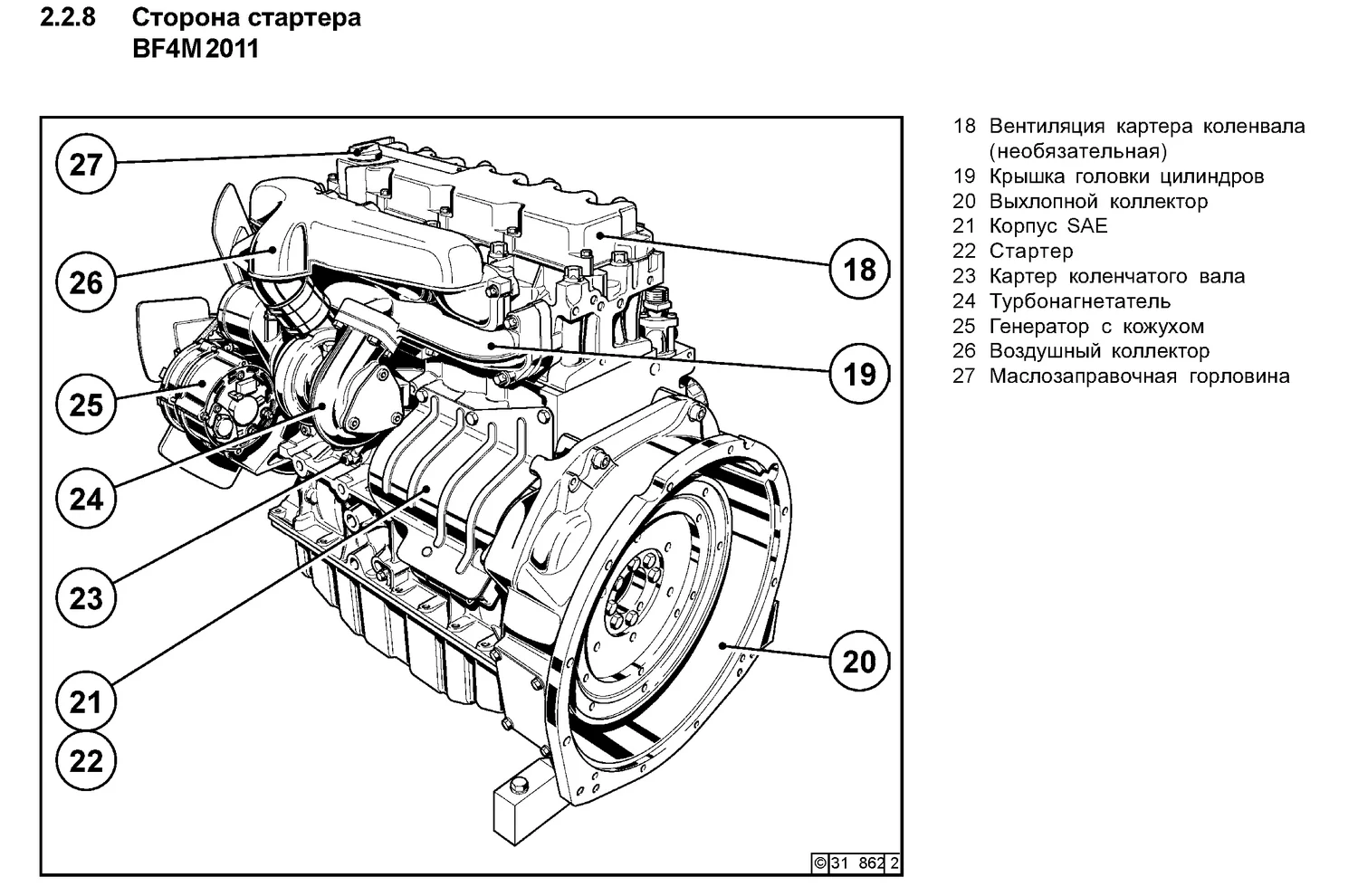 2.2.8 Сторона стартера
BF4M 2011

27
26
25
24
23
21
22
18
19
20

© 31 862 2

18 Вентиляция картера коленвала (необязательная)
19 Крышка головки цилиндров
20 Выхлопной коллектор
21 Корпус SAE
22 Стартер
23 Картер коленчатого вала
24 Турбонагнетатель
25 Генератор с кожухом
26 Воздушный коллектор
27 Маслозаправочная горловина