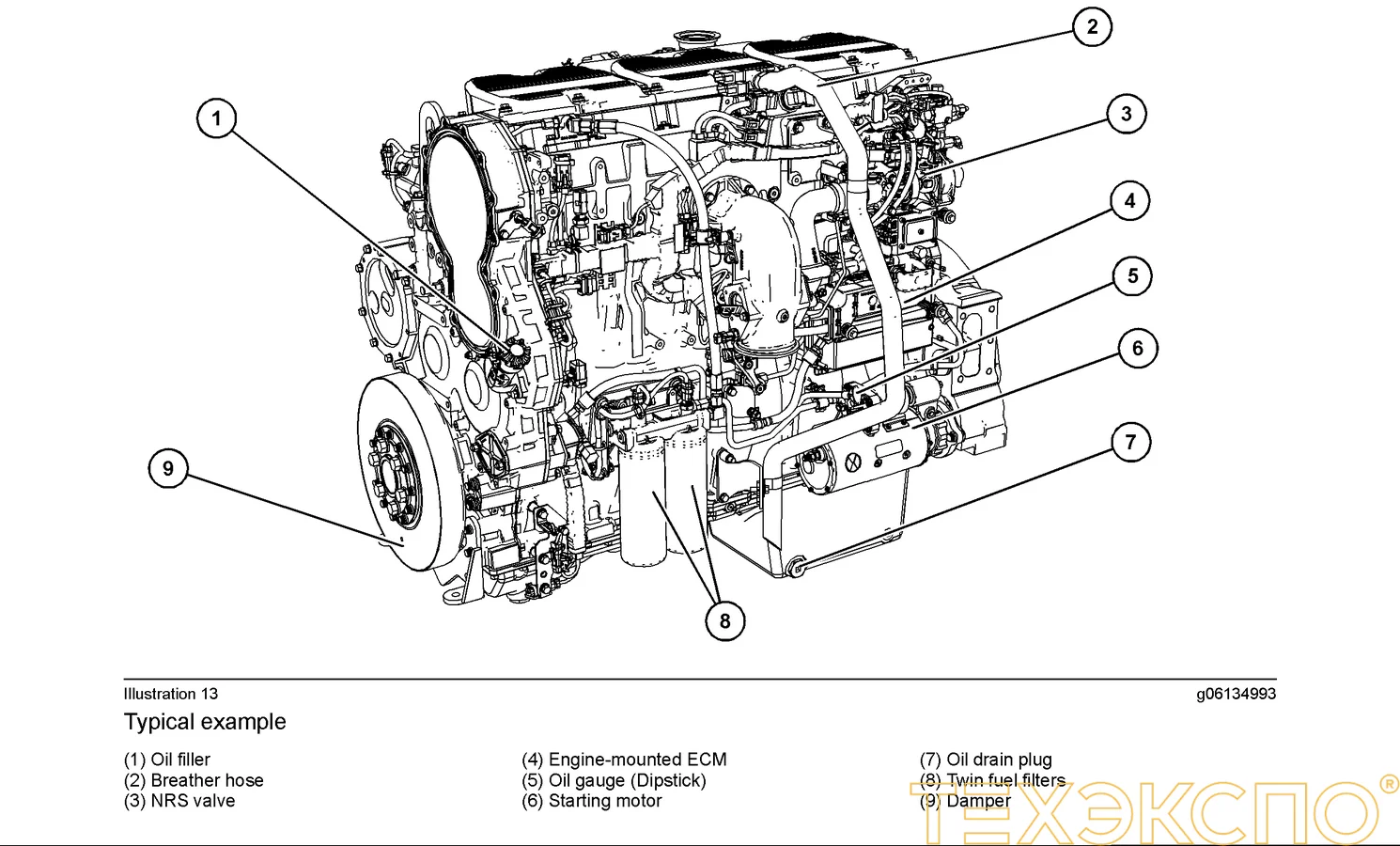 1
2
3
4
5
6
7
8
9

Illustration 13

g06134993

Typical example

(1) Oil filler
(2) Breather hose
(3) NRS valve

(4) Engine-mounted ECM
(5) Oil gauge (Dipstick)
(6) Starting motor

(7) Oil drain plug
(8) Twin fuel filters
(9) Damper

ТЕХЭКСПО®