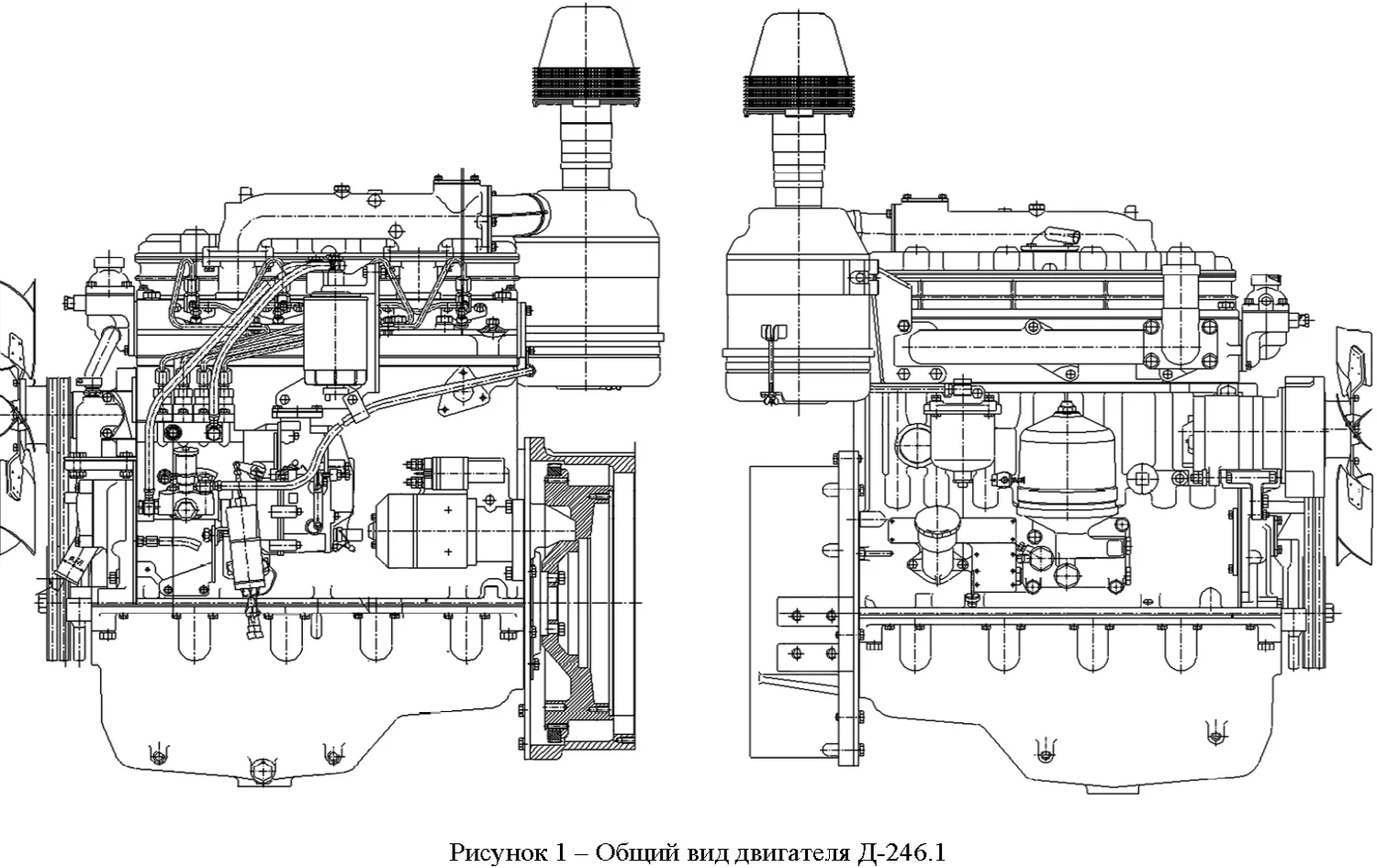 Рисунок 1 – Общий вид двигателя Д-246.1