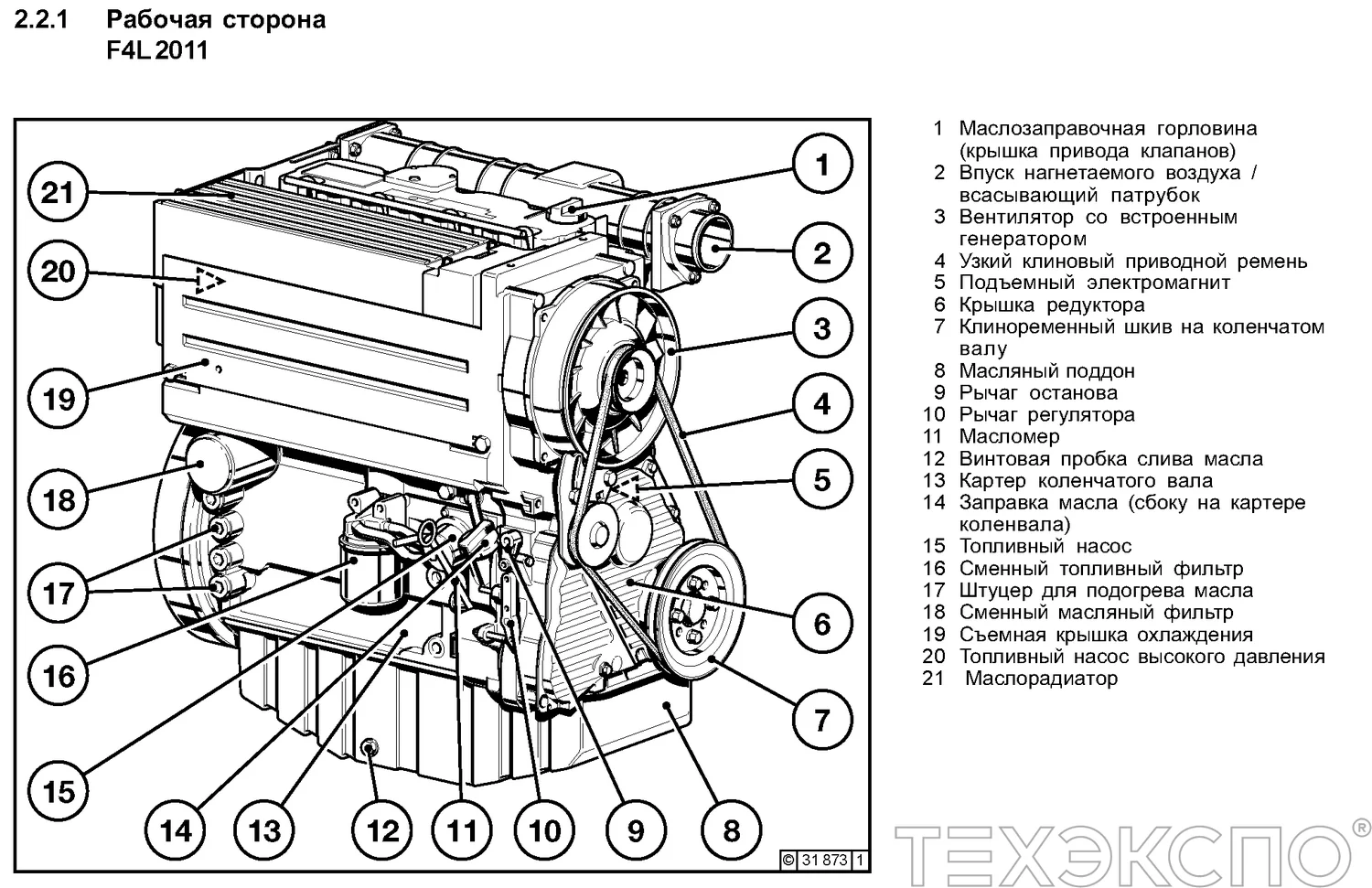 2.2.1 Рабочая сторона
F4L 2011

21
20
19
18
17
16
15
14
13
12
11
10
9
8
7
6
5
4
3
2
1

© 31 873 1

1 Маслозаправочная горловина (крышка привода клапанов)
2 Впуск нагнетаемого воздуха / всасывающий патрубок
3 Вентилятор со встроенным генератором
4 Узкий клиновый приводной ремень
5 Подъемный электромагнит
6 Крышка редуктора
7 Клиноременный шкив на коленчатом валу
8 Масляный поддон
9 Рычаг останова
10 Рычаг регулятора
11 Масломер
12 Винтовая пробка слива масла
13 Картер коленчатого вала
14 Заправка масла (сбоку на картере коленвала)
15 Топливный насос
16 Сменный топливный фильтр
17 Штуцер для подогрева масла
18 Сменный масляный фильтр
19 Съемная крышка охлаждения
20 Топливный насос высокого давления
21 Маслорадиатор

ТЕХЭКСПО®