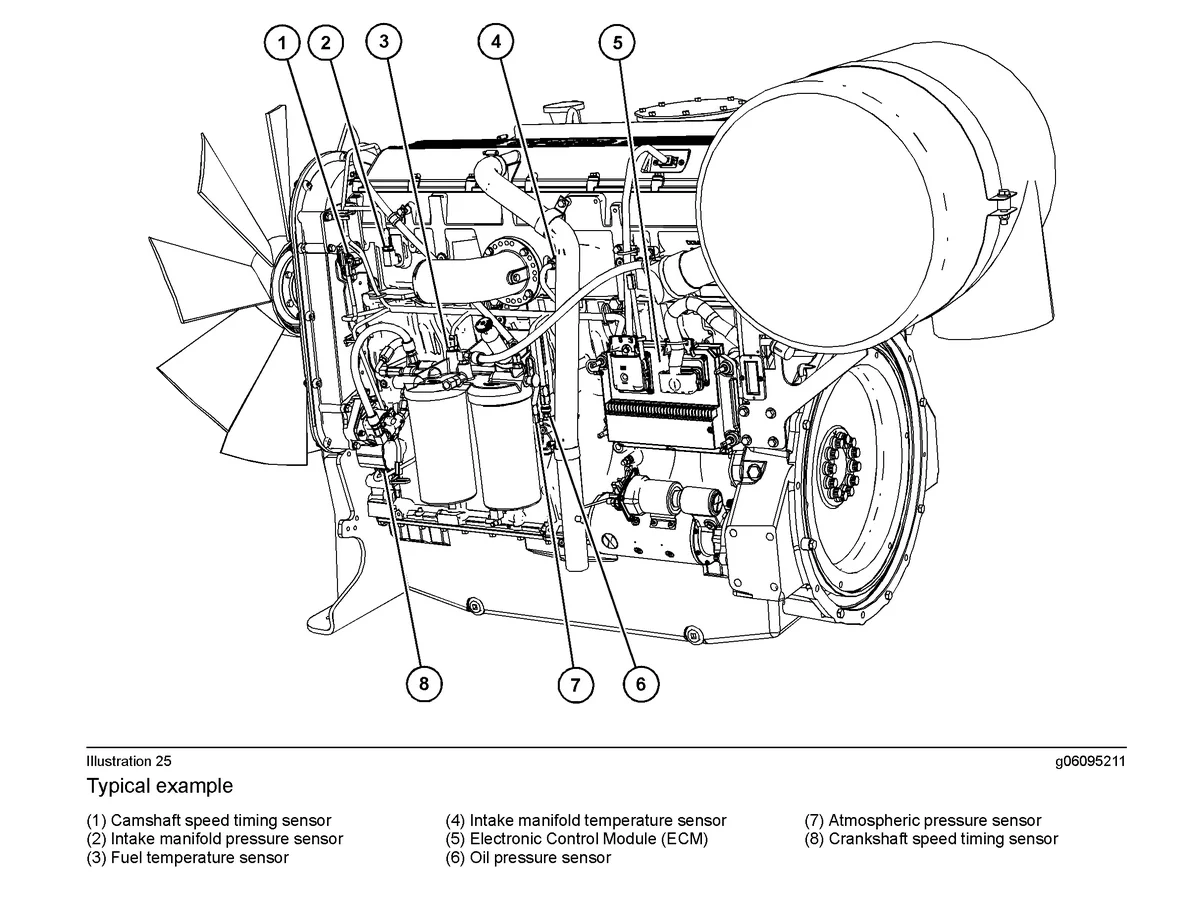 1
2
3
4
5
8
7
6

Illustration 25

g06095211

Typical example

(1) Camshaft speed timing sensor
(2) Intake manifold pressure sensor
(3) Fuel temperature sensor

(4) Intake manifold temperature sensor
(5) Electronic Control Module (ECM)
(6) Oil pressure sensor

(7) Atmospheric pressure sensor
(8) Crankshaft speed timing sensor