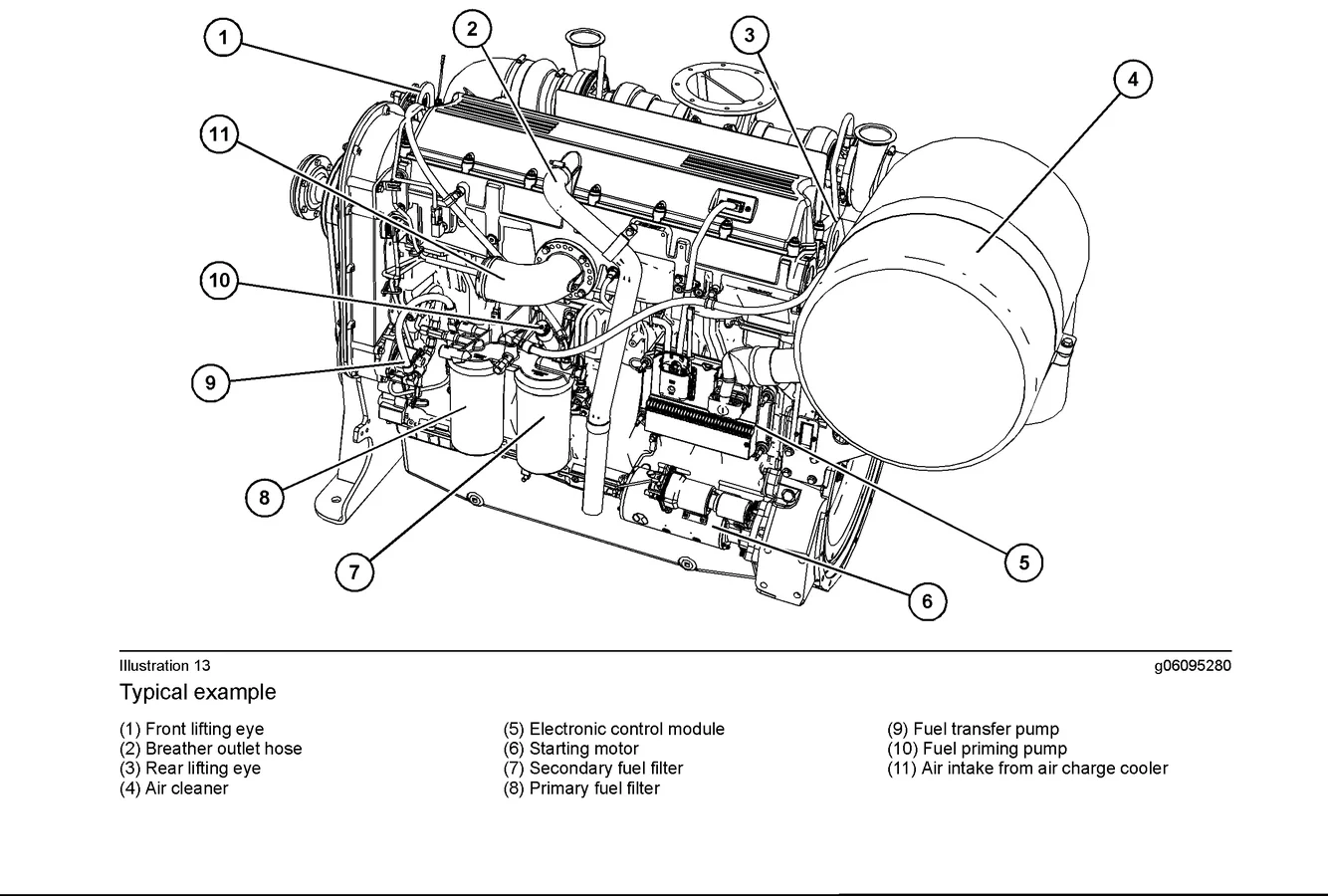 1
2
3
4
11
10
9
8
7
5
6

Illustration 13 g06095280

Typical example

(1) Front lifting eye
(2) Breather outlet hose
(3) Rear lifting eye
(4) Air cleaner

(5) Electronic control module
(6) Starting motor
(7) Secondary fuel filter
(8) Primary fuel filter

(9) Fuel transfer pump
(10) Fuel priming pump
(11) Air intake from air charge cooler