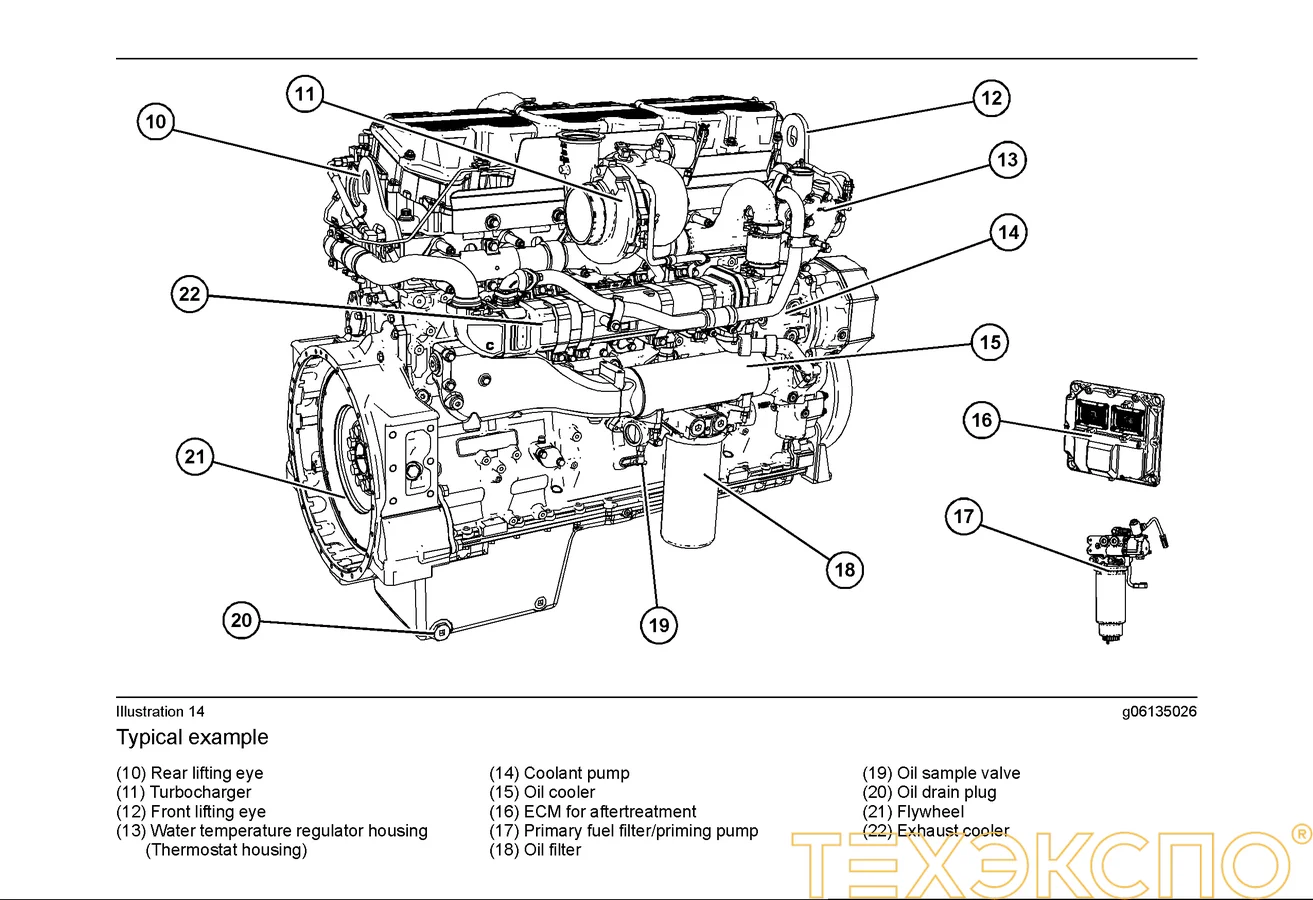 11
10
12
13
14
22
15
16
21
17
18
20
19

Illustration 14

g06135026

Typical example

(10) Rear lifting eye
(11) Turbocharger
(12) Front lifting eye
(13) Water temperature regulator housing (Thermostat housing)

(14) Coolant pump
(15) Oil cooler
(16) ECM for aftertreatment
(17) Primary fuel filter/priming pump
(18) Oil filter

(19) Oil sample valve
(20) Oil drain plug
(21) Flywheel
(22) Exhaust cooler

ТЕХЭКСПО®