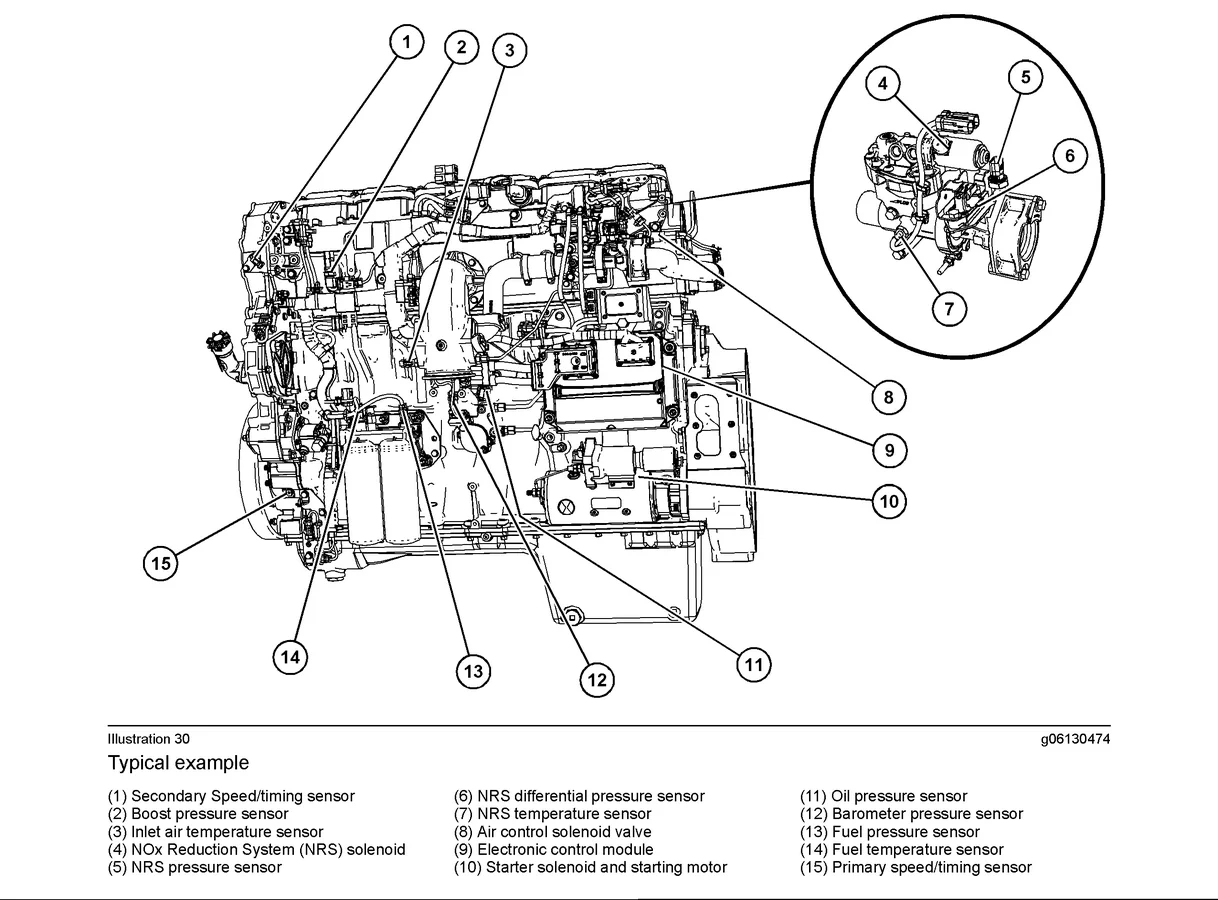 1
2
3
4
5
6
7
8
9
10
11
12
13
14
15

Illustration 30
g06130474

Typical example

(1) Secondary Speed/timing sensor
(2) Boost pressure sensor
(3) Inlet air temperature sensor
(4) NOx Reduction System (NRS) solenoid
(5) NRS pressure sensor

(6) NRS differential pressure sensor
(7) NRS temperature sensor
(8) Air control solenoid valve
(9) Electronic control module
(10) Starter solenoid and starting motor

(11) Oil pressure sensor
(12) Barometer pressure sensor
(13) Fuel pressure sensor
(14) Fuel temperature sensor
(15) Primary speed/timing sensor