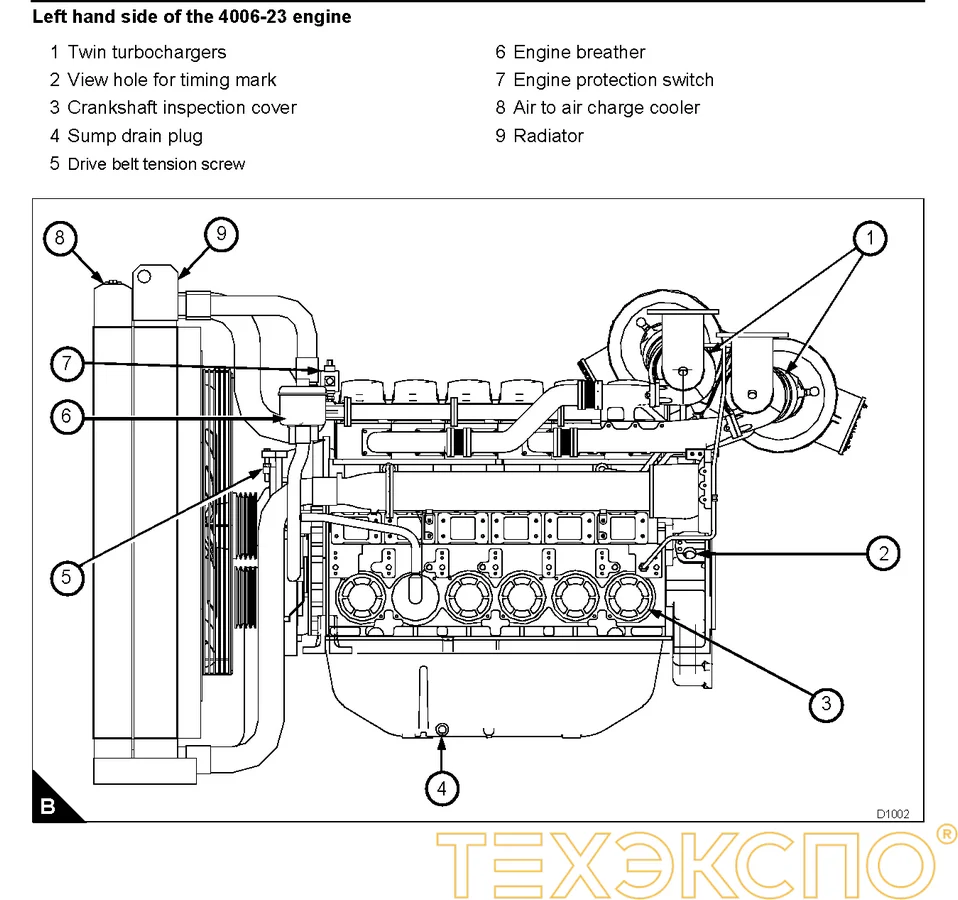 Left hand side of the 4006-23 engine

1 Twin turbochargers
2 View hole for timing mark
3 Crankshaft inspection cover
4 Sump drain plug
5 Drive belt tension screw

6 Engine breather
7 Engine protection switch
8 Air to air charge cooler
9 Radiator

8
9
1
7
6
5
2
3
4
B
D1002

ТЕХЭКСПО®