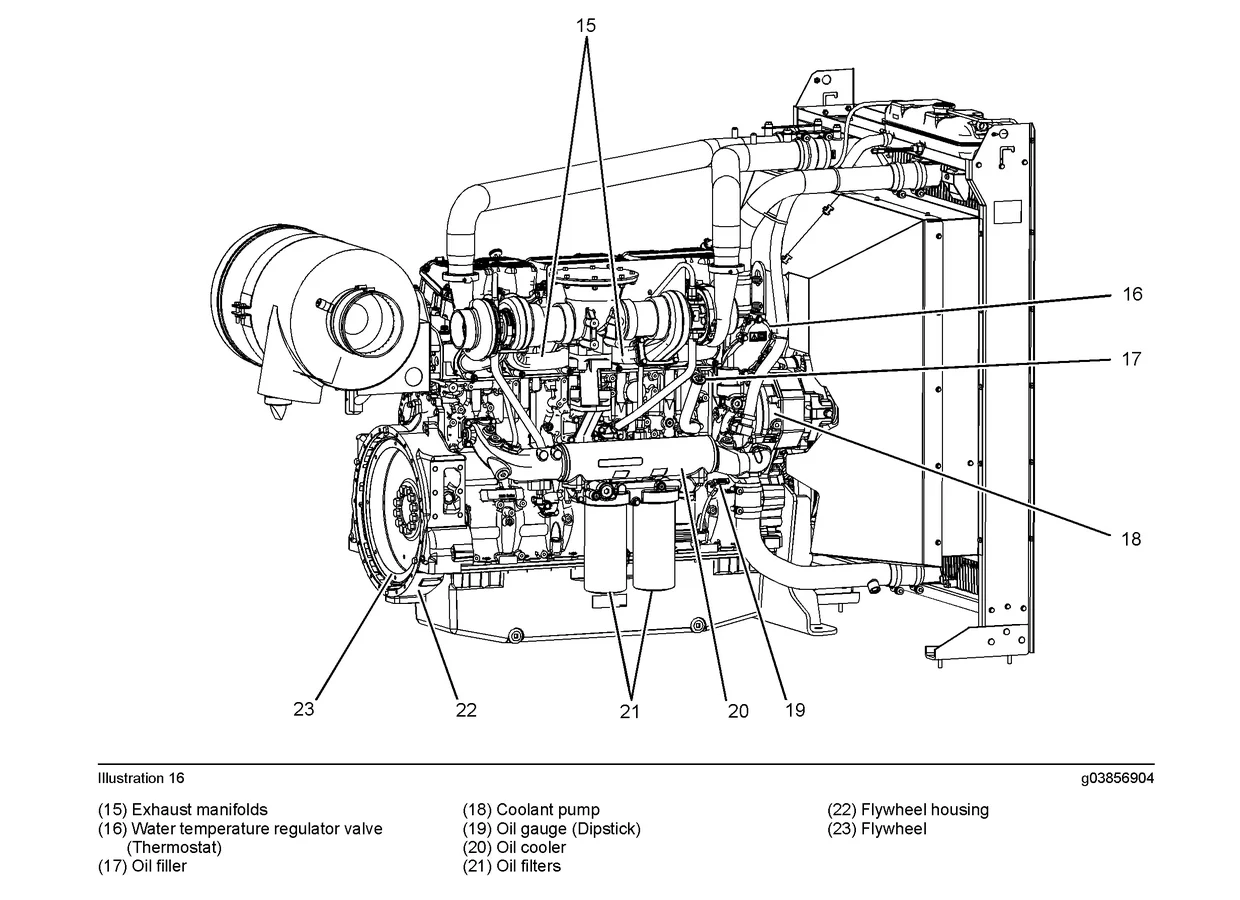 15

16

17

18

23

22

21

20

19

Illustration 16

g03856904

(15) Exhaust manifolds
(16) Water temperature regulator valve (Thermostat)
(17) Oil filler

(18) Coolant pump
(19) Oil gauge (Dipstick)
(20) Oil cooler
(21) Oil filters

(22) Flywheel housing
(23) Flywheel