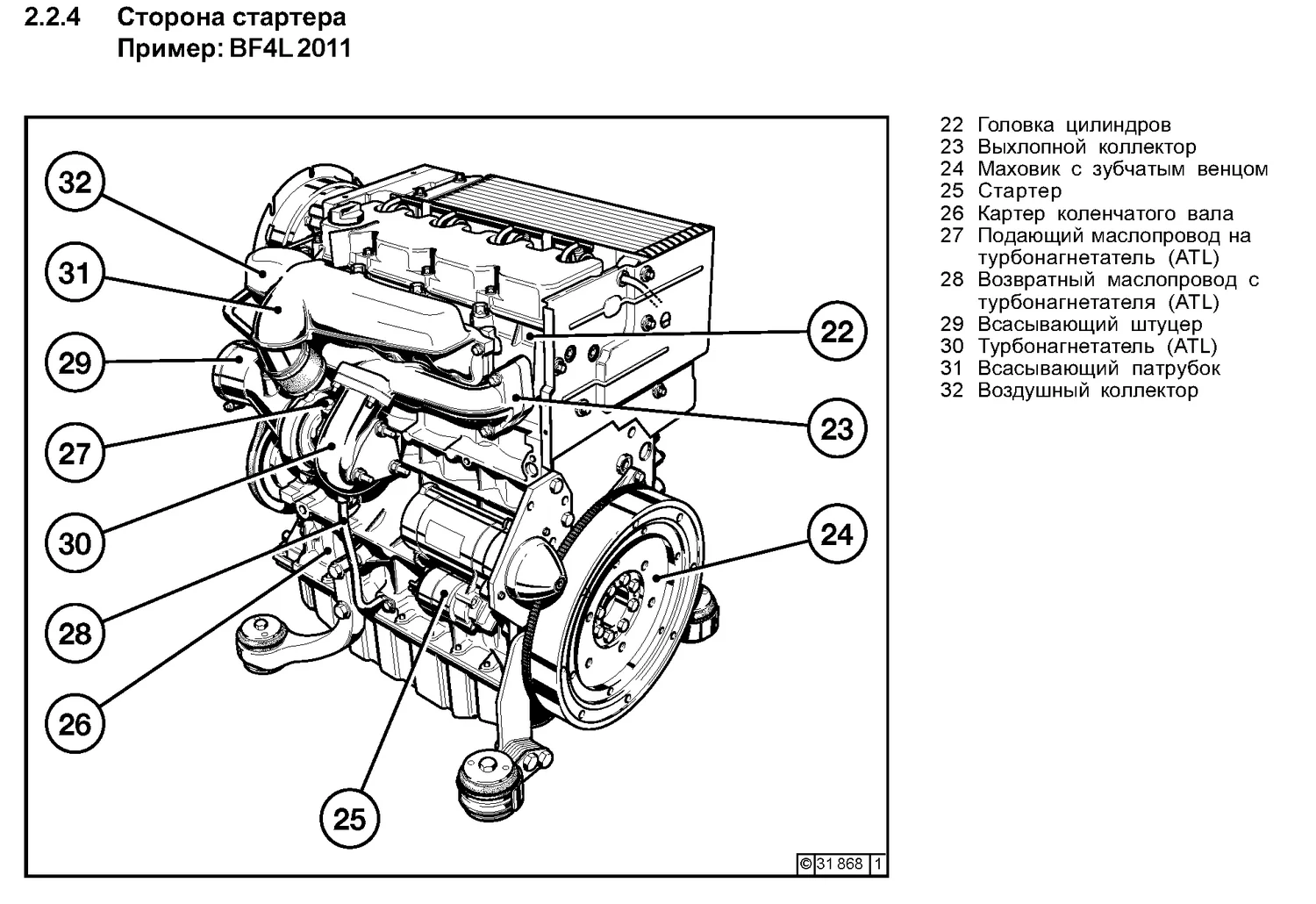 2.2.4 Сторона стартера
Пример: BF4L 2011

32
31
29
27
30
28
26
25
22
23
24

© 31 868 1

22 Головка цилиндров
23 Выхлопной коллектор
24 Маховик с зубчатым венцом
25 Стартер
26 Картер коленчатого вала
27 Подающий маслопровод на турбонагнетатель (ATL)
28 Возвратный маслопровод с турбонагнетателя (ATL)
29 Всасывающий штуцер
30 Турбонагнетатель (ATL)
31 Всасывающий патрубок
32 Воздушный коллектор