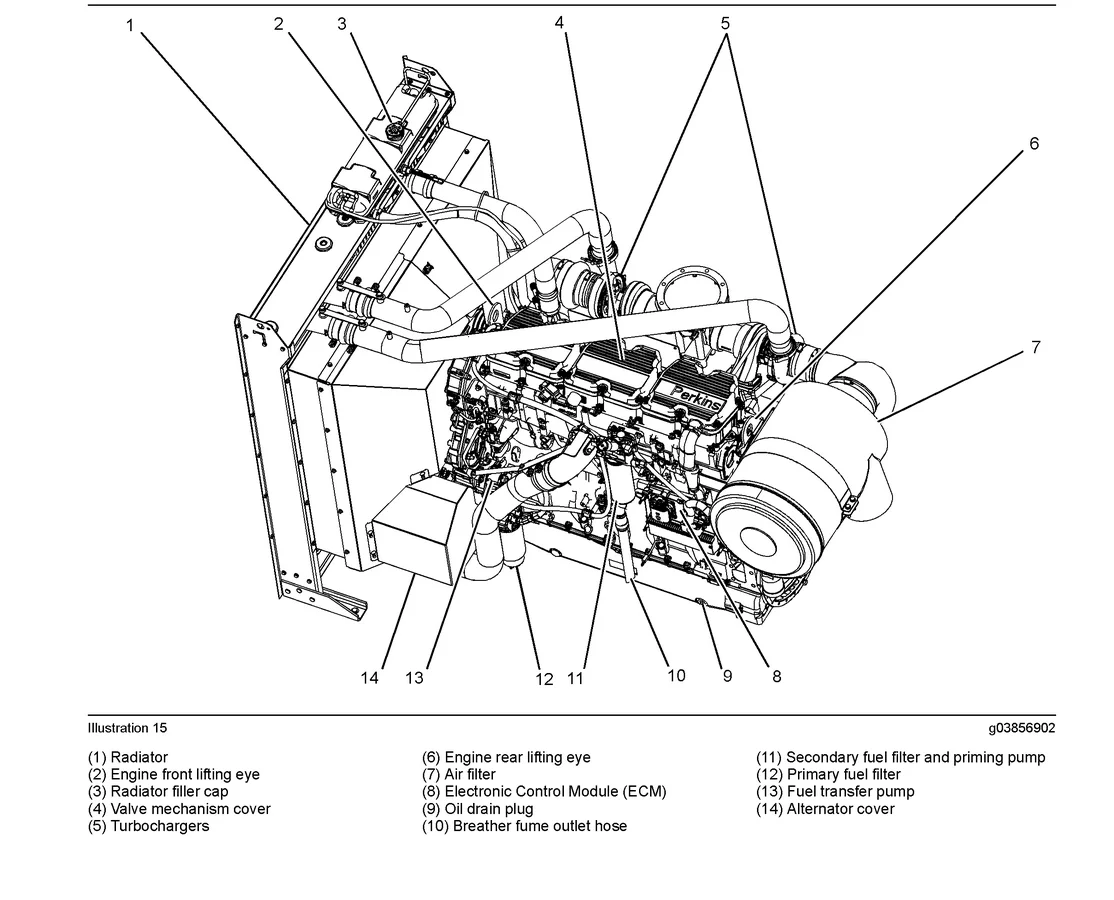 1 2 3 4 5 6 7

Perkins

14 13 12 11 10 9 8

Illustration 15

g03856902

(1) Radiator
(2) Engine front lifting eye
(3) Radiator filler cap
(4) Valve mechanism cover
(5) Turbochargers

(6) Engine rear lifting eye
(7) Air filter
(8) Electronic Control Module (ECM)
(9) Oil drain plug
(10) Breather fume outlet hose

(11) Secondary fuel filter and priming pump
(12) Primary fuel filter
(13) Fuel transfer pump
(14) Alternator cover