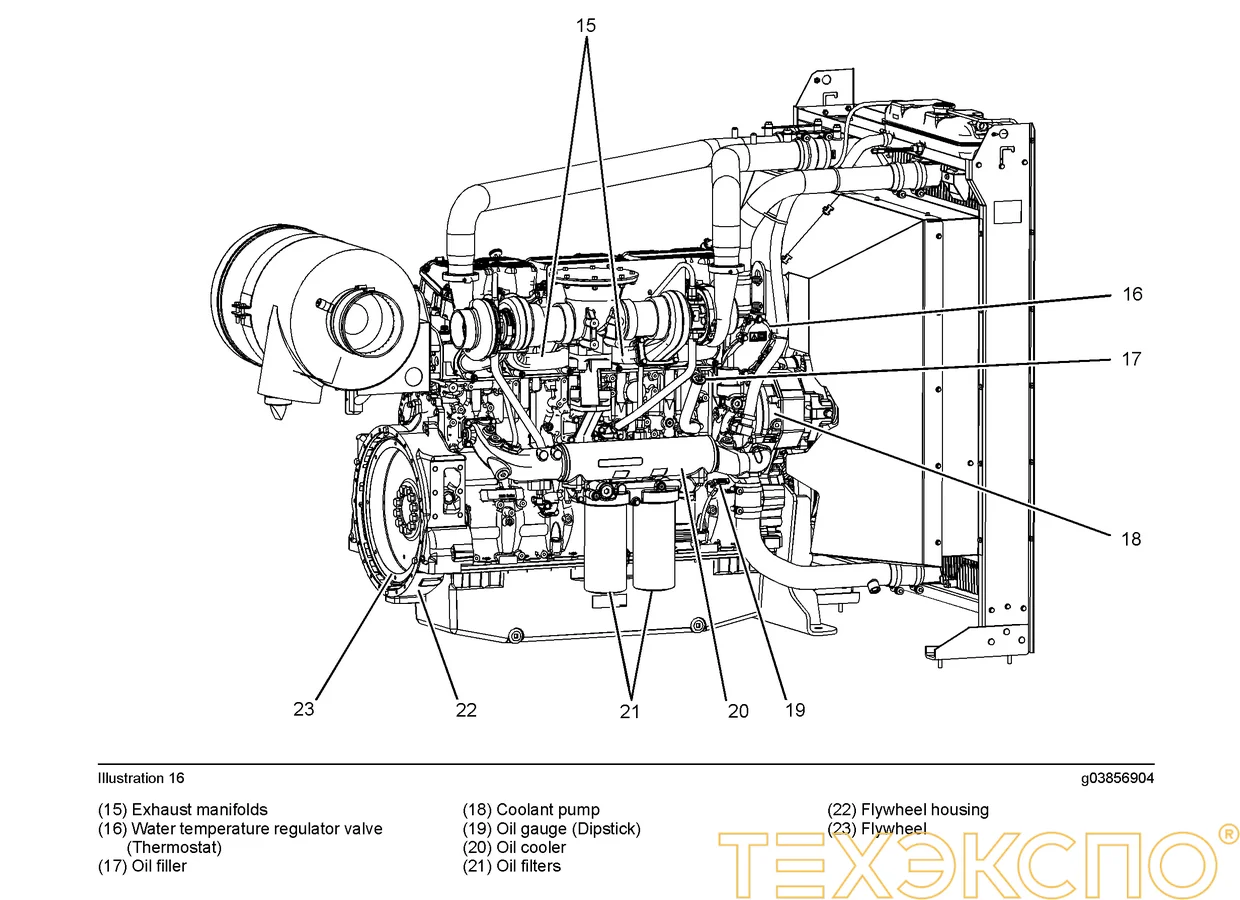 15

16

17

18

23

22

21

20

19

Illustration 16

g03856904

(15) Exhaust manifolds
(16) Water temperature regulator valve (Thermostat)
(17) Oil filler

(18) Coolant pump
(19) Oil gauge (Dipstick)
(20) Oil cooler
(21) Oil filters

(22) Flywheel housing
(23) Flywheel

ТЕХЭКСПО®