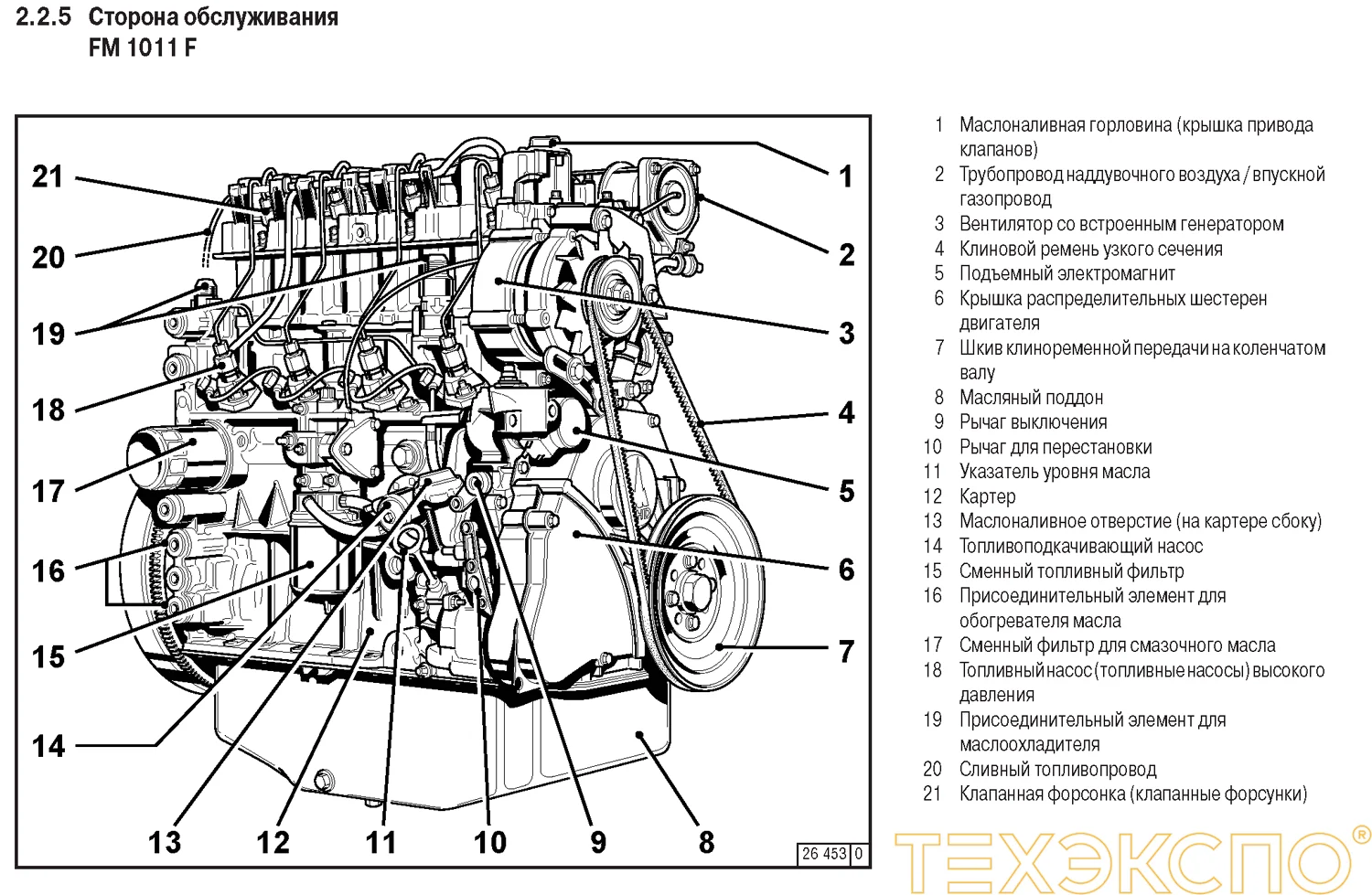 2.2.5 Сторона обслуживания
FM 1011 F

21
20
19
18
17
16
15
14
13
12
11
10
9
8
1
2
3
4
5
6
7

26 453 0

1 Маслоналивная горловина (крышка привода клапанов)
2 Трубопровод наддувочного воздуха / впускной газопровод
3 Вентилятор со встроенным генератором
4 Клиновой ремень узкого сечения
5 Подъемный электромагнит
6 Крышка распределительных шестерен двигателя
7 Шкив клиноременной передачи на коленчатом валу
8 Масляный поддон
9 Рычаг выключения
10 Рычаг для перестановки
11 Указатель уровня масла
12 Картер
13 Маслоналивное отверстие (на картере сбоку)
14 Топливоподкачивающий насос
15 Сменный топливный фильтр
16 Присоединительный элемент для обогревателя масла
17 Сменный фильтр для смазочного масла
18 Топливный насос (топливные насосы) высокого давления
19 Присоединительный элемент для маслоохладителя
20 Сливный топливопровод
21 Клапанная форсонка (клапанные форсунки)

ТЕХЭКСПО®