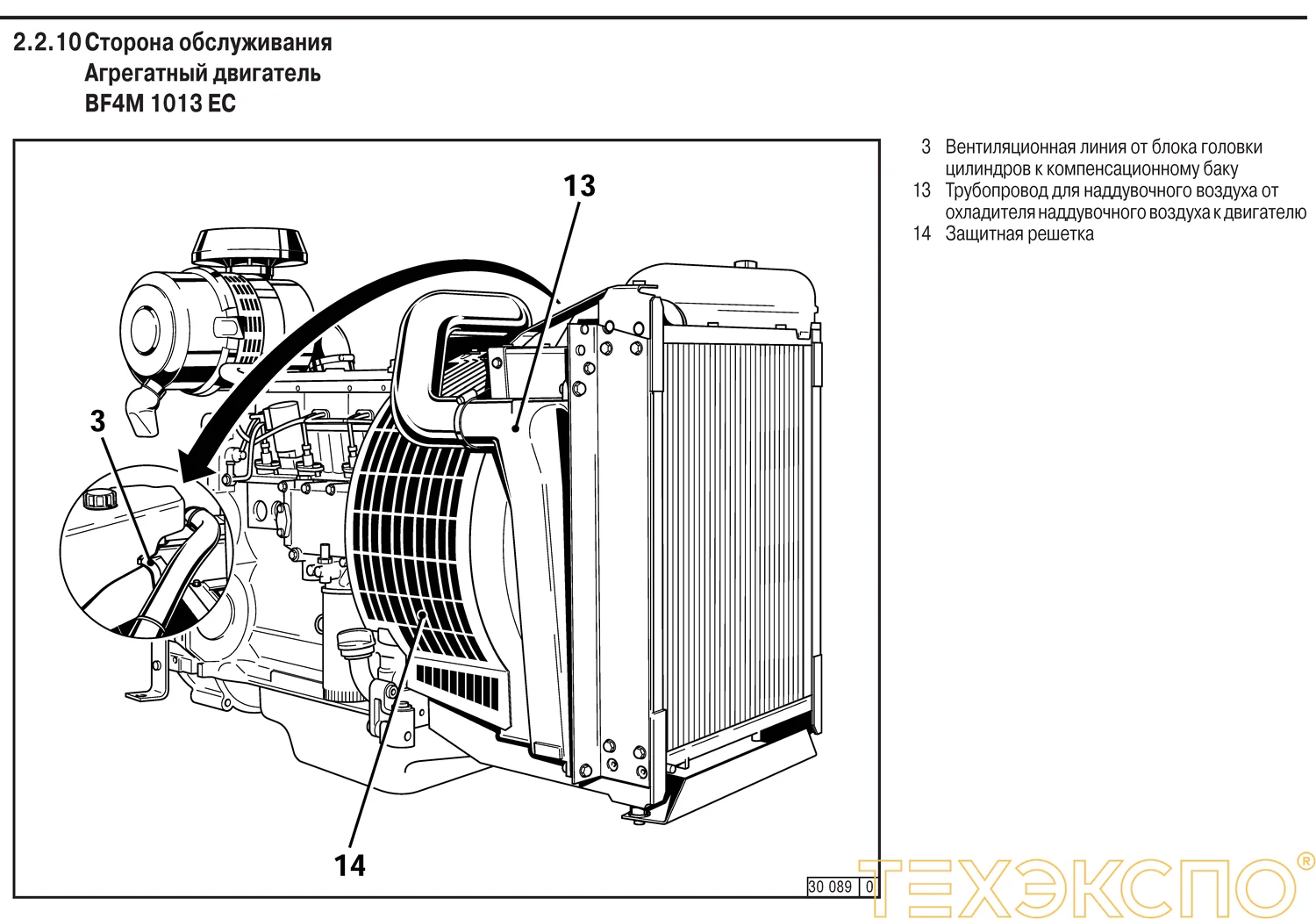 2.2.10 Сторона обслуживания
Агрегатный двигатель
BF4M 1013 EC

13

3

14

30 089 0

ТЕХЭКСПО®

3 Вентиляционная линия от блока головки цилиндров к компенсационному баку
13 Трубопровод для наддувочного воздуха от охладителя наддувочного воздуха к двигателю
14 Защитная решетка