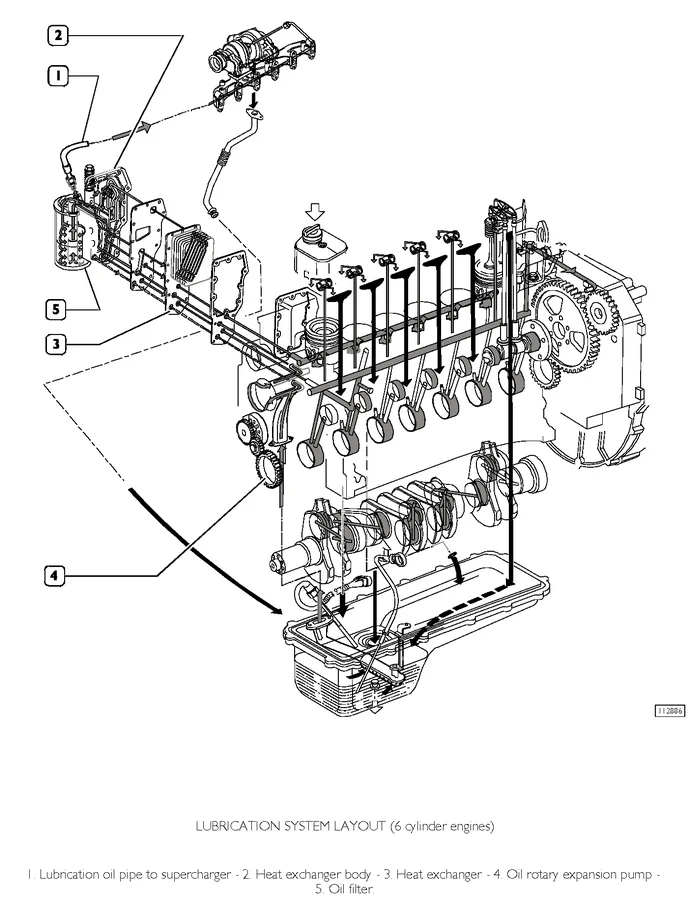 2

1

5

3

4

112886

LUBRICATION SYSTEM LAYOUT (6 cylinder engines)

1. Lubrication oil pipe to supercharger - 2. Heat exchanger body - 3. Heat exchanger - 4. Oil rotary expansion pump - 5. Oil filter.