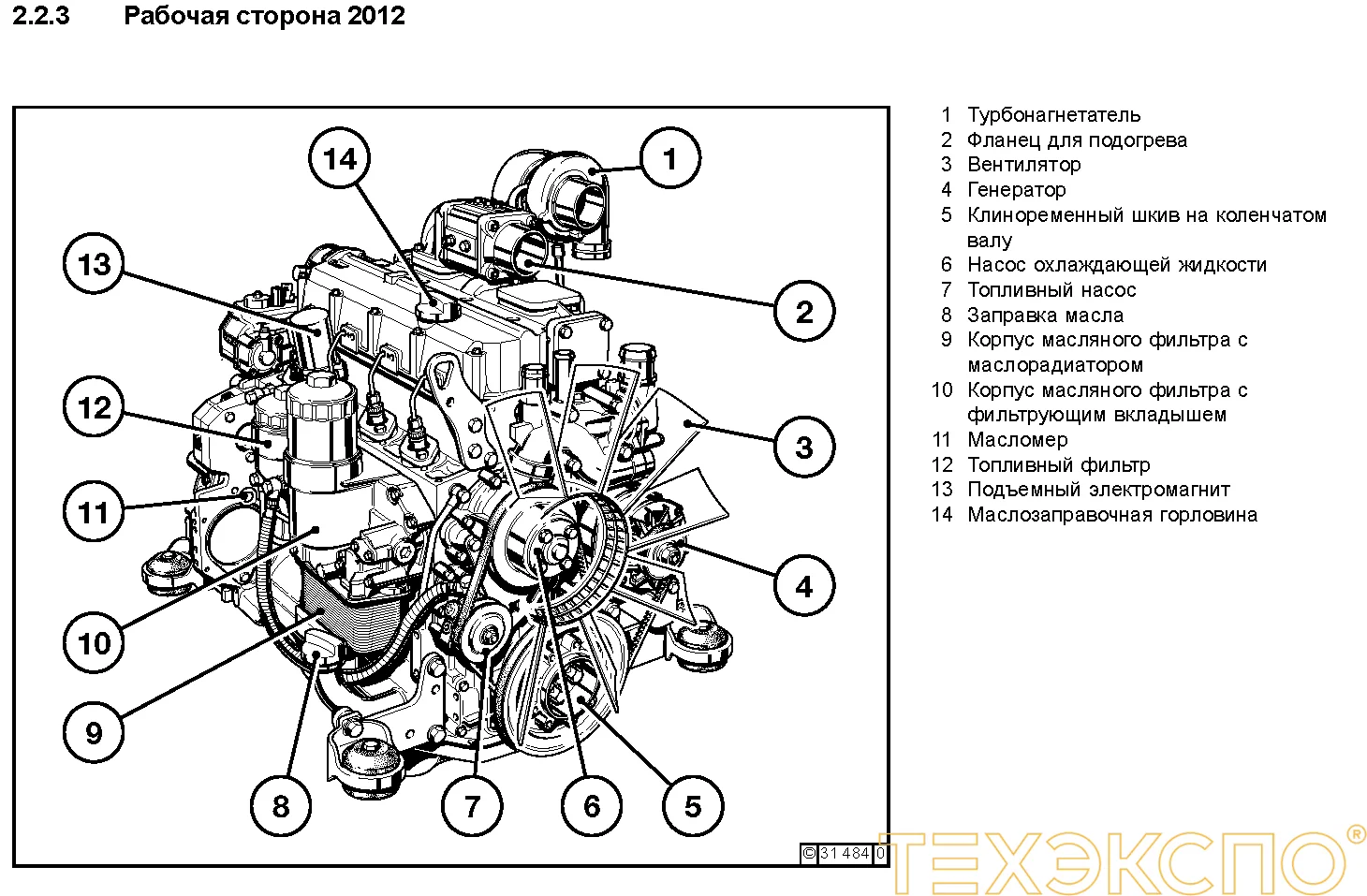 2.2.3 Рабочая сторона 2012

14
1
13
2
12
3
11
4
10
9
8
7
6
5

© 31 484 0

1 Турбонагнетатель
2 Фланец для подогрева
3 Вентилятор
4 Генератор
5 Клиноременный шкив на коленчатом валу
6 Насос охлаждающей жидкости
7 Топливный насос
8 Заправка масла
9 Корпус масляного фильтра с маслорадиатором
10 Корпус масляного фильтра с фильтрующим вкладышем
11 Масломер
12 Топливный фильтр
13 Подъемный электромагнит
14 Маслозаправочная горловина

ТЕХЭКСПО®