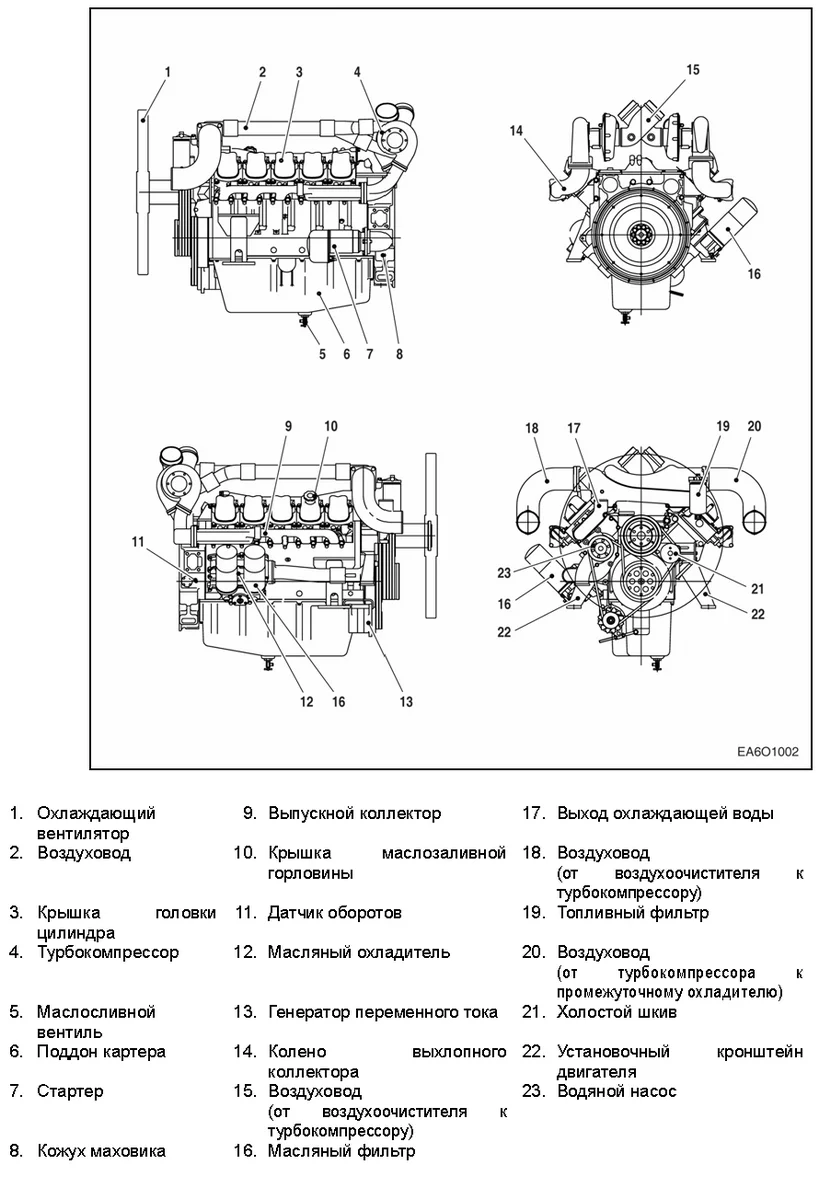 1 2 3 4

5 6 7 8

15

14

16

9 10

11

12 16 13

18 17 19 20

23

16

22

21

22

EA6O1002

1. Охлаждающий вентилятор
2. Воздуховод
3. Крышка головки цилиндра
4. Турбокомпрессор
5. Маслосливной вентиль
6. Поддон картера
7. Стартер
8. Кожух маховика

9. Выпускной коллектор
10. Крышка маслозаливной горловины
11. Датчик оборотов
12. Масляный охладитель
13. Генератор переменного тока
14. Колено выхлопного коллектора
15. Воздуховод (от воздухоочистителя к турбокомпрессору)
16. Масляный фильтр

17. Выход охлаждающей воды
18. Воздуховод (от воздухоочистителя к турбокомпрессору)
19. Топливный фильтр
20. Воздуховод (от турбокомпрессора к промежуточному охладителю)
21. Холостой шкив
22. Установочный кронштейн двигателя
23. Водяной насос