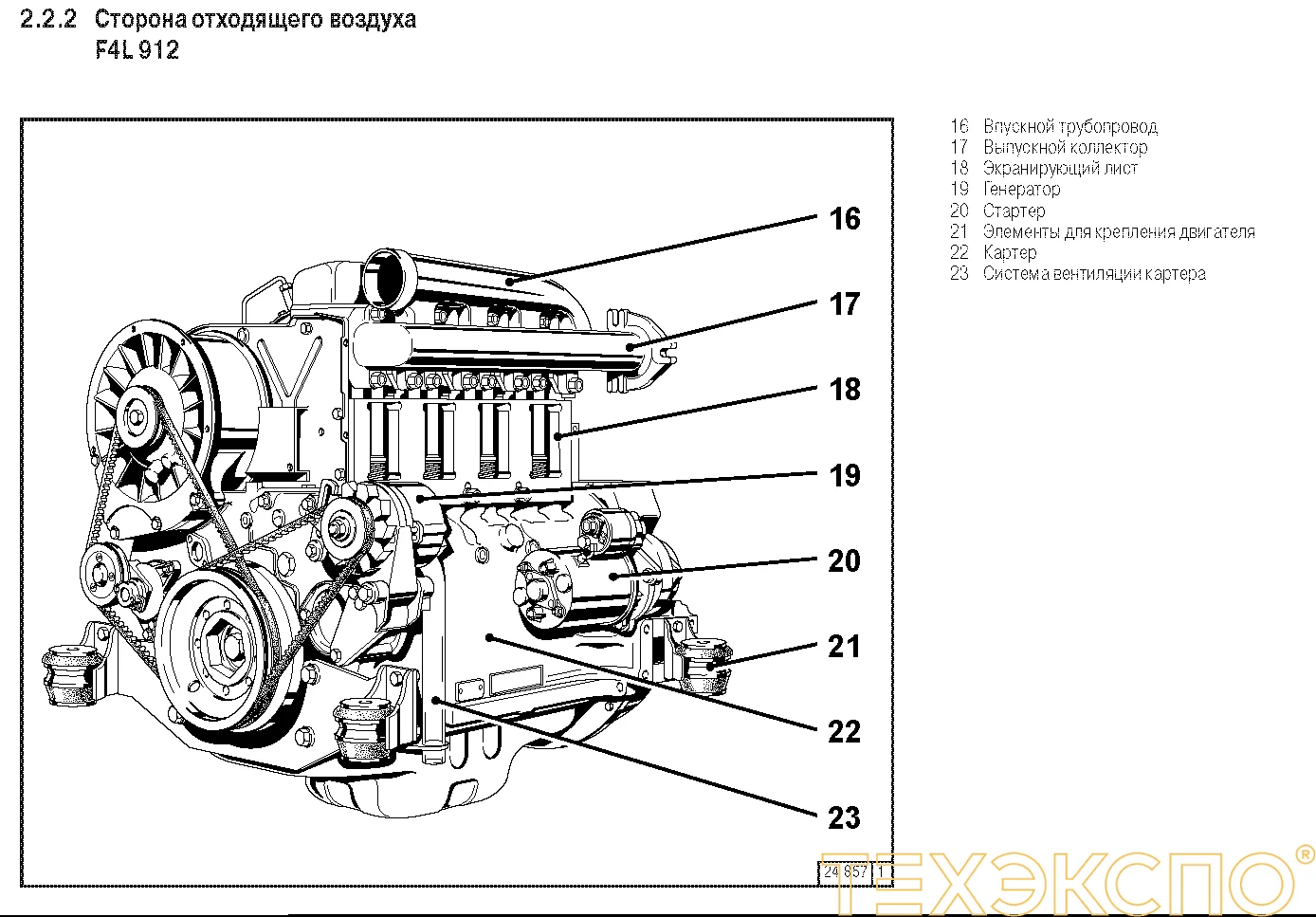 2.2.2 Сторона отходящего воздуха
F4L 912

16
17
18
19
20
21
22
23

24 857 1

16 Впускной трубопровод
17 Выпускной коллектор
18 Экранирующий лист
19 Генератор
20 Стартер
21 Элементы для крепления двигателя
22 Картер
23 Система вентиляции картера

ТЕХЭКСПО®