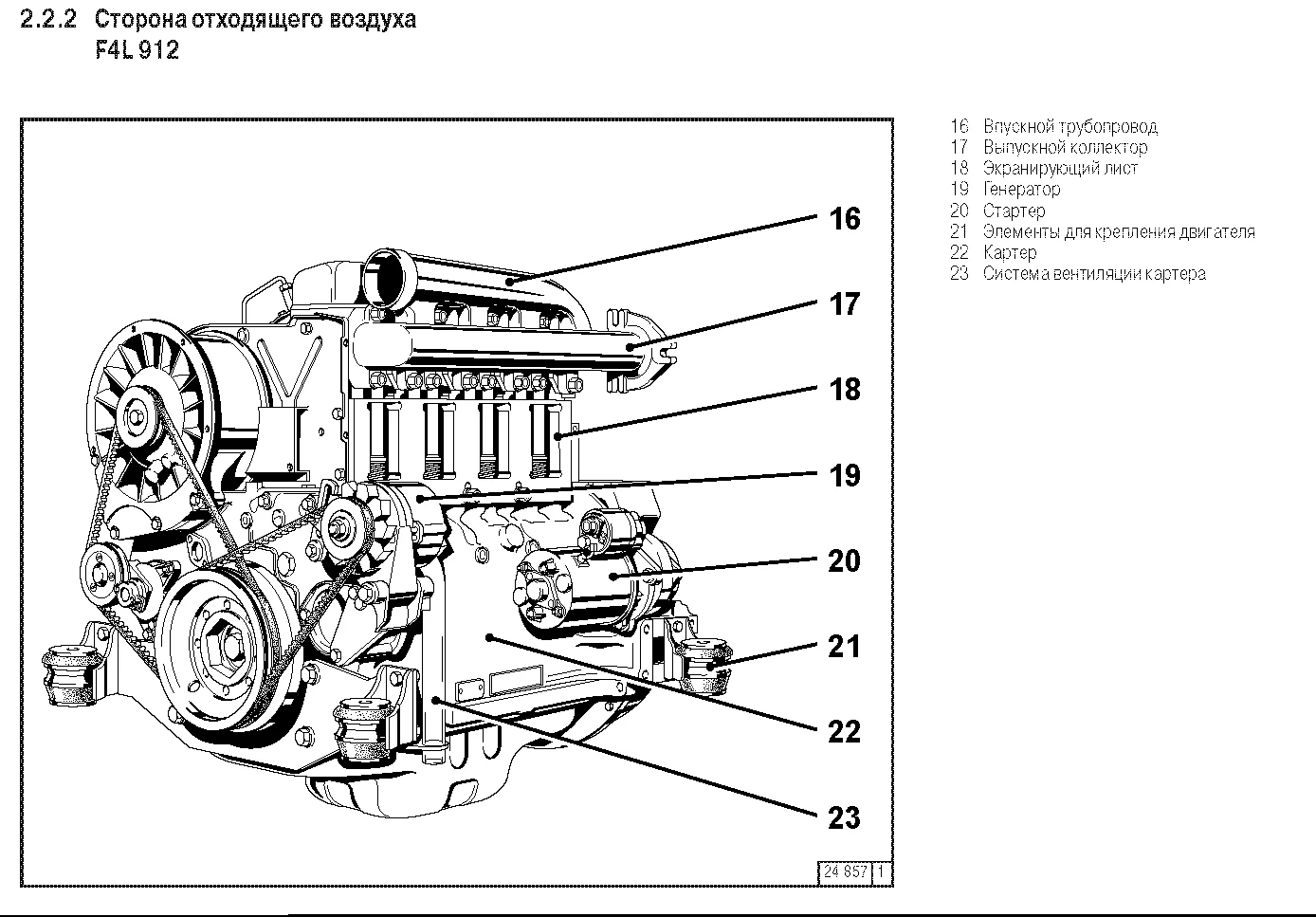 2.2.2 Сторона отходящего воздуха
F4L 912

16
17
18
19
20
21
22
23

24 857 1

16 Впускной трубопровод
17 Выпускной коллектор
18 Экранирующий лист
19 Генератор
20 Стартер
21 Элементы для крепления двигателя
22 Картер
23 Система вентиляции картера