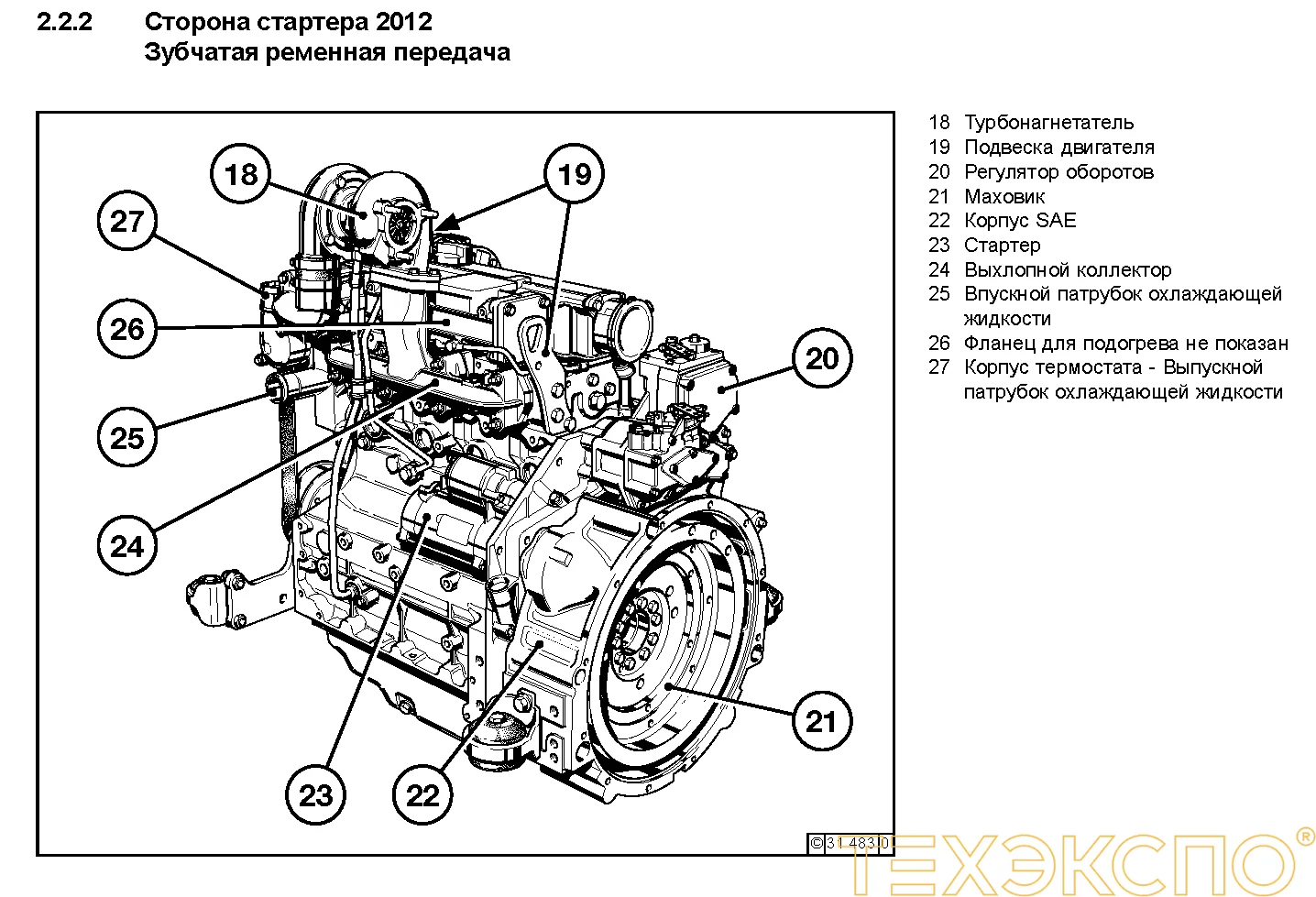 2.2.2 Сторона стартера 2012
Зубчатая ременная передача

18
19
27
26
20
25
24
21
23
22

© 31 483 0

18 Турбонагнетатель
19 Подвеска двигателя
20 Регулятор оборотов
21 Маховик
22 Корпус SAE
23 Стартер
24 Выхлопной коллектор
25 Впускной патрубок охлаждающей жидкости
26 Фланец для подогрева не показан
27 Корпус термостата - Выпускной патрубок охлаждающей жидкости

ТЕХЭКСПО®