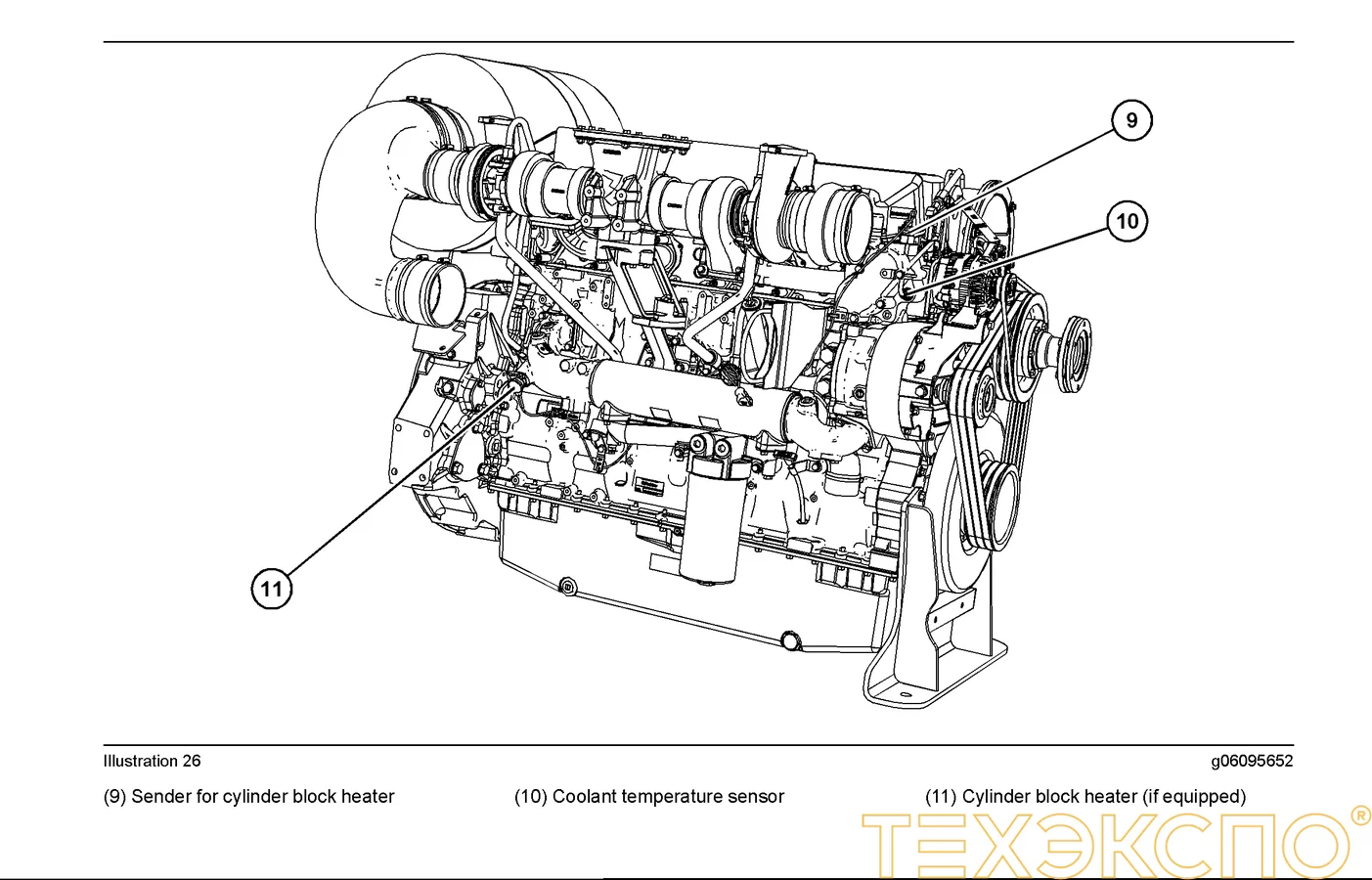 9

10

11

Illustration 26

g06095652

(9) Sender for cylinder block heater

(10) Coolant temperature sensor

(11) Cylinder block heater (if equipped)

ТЕХЭКСПО®