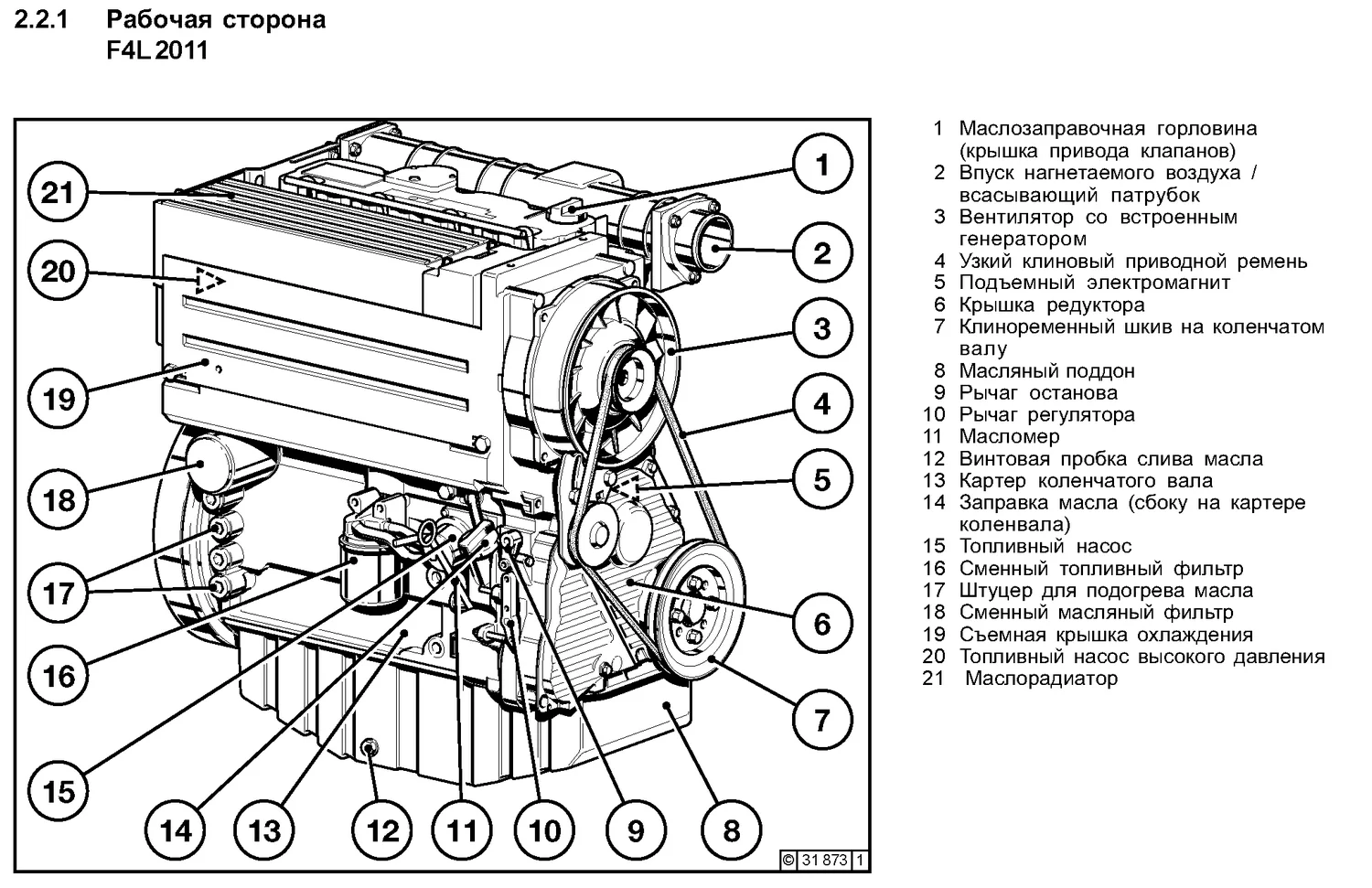 2.2.1 Рабочая сторона
F4L 2011

21
20
19
18
17
16
15
14
13
12
11
10
9
8
7
6
5
4
3
2
1

© 31 873 1

1 Маслозаправочная горловина (крышка привода клапанов)
2 Впуск нагнетаемого воздуха / всасывающий патрубок
3 Вентилятор со встроенным генератором
4 Узкий клиновый приводной ремень
5 Подъемный электромагнит
6 Крышка редуктора
7 Клиноременный шкив на коленчатом валу
8 Масляный поддон
9 Рычаг останова
10 Рычаг регулятора
11 Масломер
12 Винтовая пробка слива масла
13 Картер коленчатого вала
14 Заправка масла (сбоку на картере коленвала)
15 Топливный насос
16 Сменный топливный фильтр
17 Штуцер для подогрева масла
18 Сменный масляный фильтр
19 Съемная крышка охлаждения
20 Топливный насос высокого давления
21 Маслорадиатор