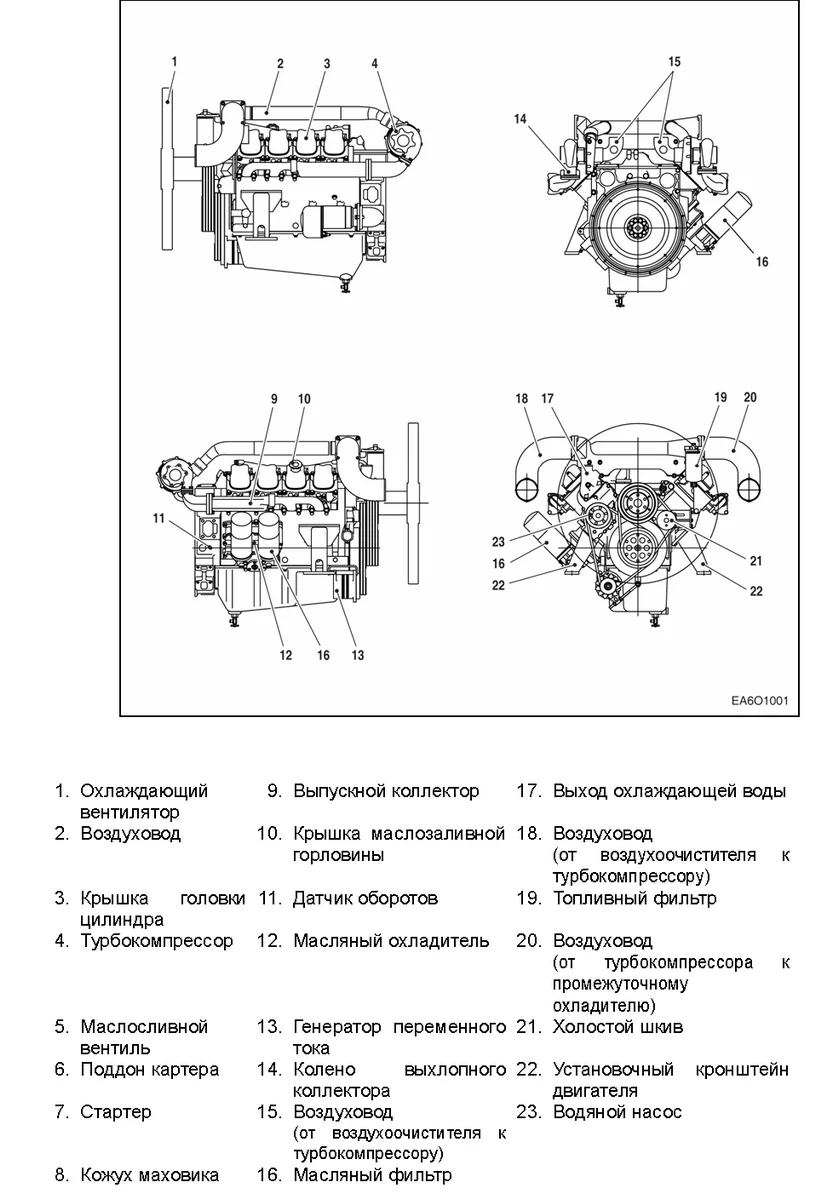 1 2 3 4

15

14

16

9 10

11

12 16 13

18 17 19 20

23

16

22

21

22

EA6O1001

1. Охлаждающий вентилятор
2. Воздуховод
3. Крышка головки цилиндра
4. Турбокомпрессор
5. Маслосливной вентиль
6. Поддон картера
7. Стартер
8. Кожух маховика

9. Выпускной коллектор
10. Крышка маслозаливной горловины
11. Датчик оборотов
12. Масляный охладитель
13. Генератор переменного тока
14. Колено выхлопного коллектора
15. Воздуховод (от воздухоочистителя к турбокомпрессору)
16. Масляный фильтр

17. Выход охлаждающей воды
18. Воздуховод (от воздухоочистителя к турбокомпрессору)
19. Топливный фильтр
20. Воздуховод (от турбокомпрессора к промежуточному охладителю)
21. Холостой шкив
22. Установочный кронштейн двигателя
23. Водяной насос