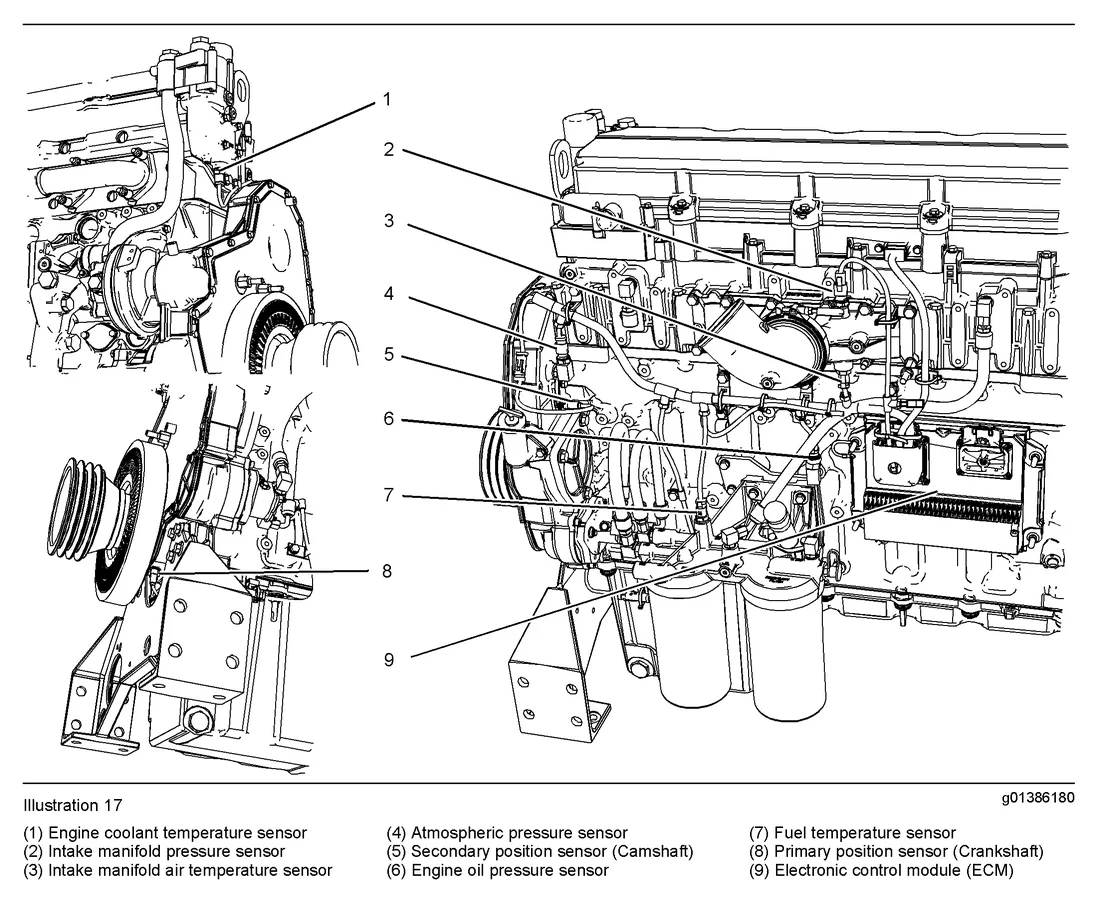 1
2
3
4
5
6
7
8
9

Illustration 17

g01386180

(1) Engine coolant temperature sensor
(2) Intake manifold pressure sensor
(3) Intake manifold air temperature sensor

(4) Atmospheric pressure sensor
(5) Secondary position sensor (Camshaft)
(6) Engine oil pressure sensor

(7) Fuel temperature sensor
(8) Primary position sensor (Crankshaft)
(9) Electronic control module (ECM)