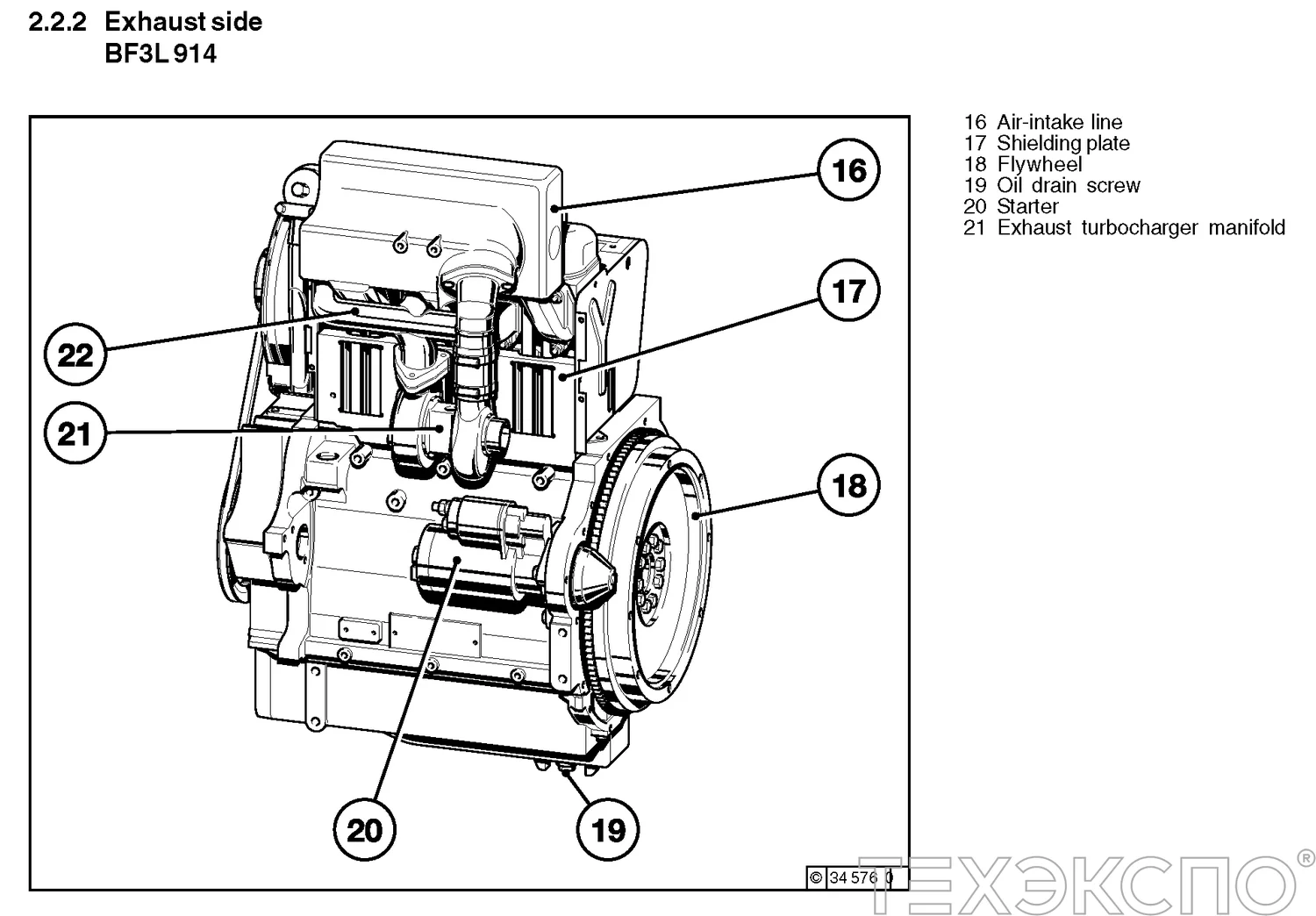 2.2.2 Exhaust side
BF3L 914

16
17
22
21
18
20
19

© 34 576 0

16 Air-intake line
17 Shielding plate
18 Flywheel
19 Oil drain screw
20 Starter
21 Exhaust turbocharger manifold

ТЕХЭКСПО®