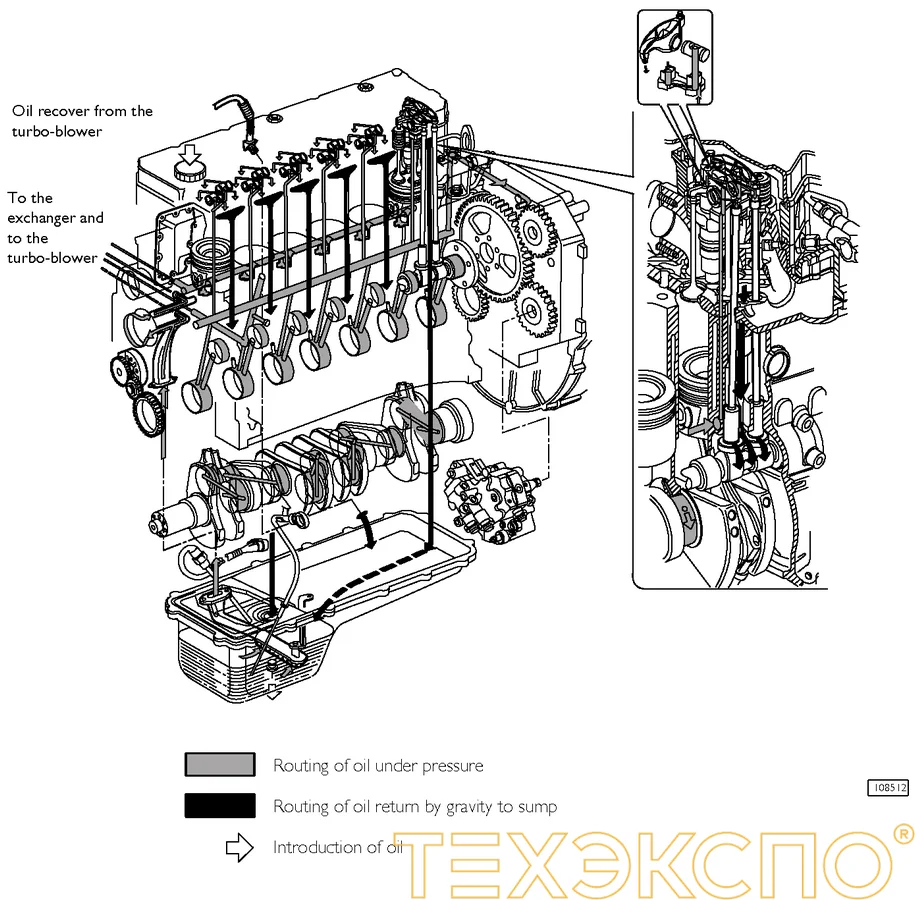 Oil recover from the turbo-blower

To the exchanger and to the turbo-blower

Routing of oil under pressure

Routing of oil return by gravity to sump

Introduction of oil

108512

ТЕХЭКСПО®