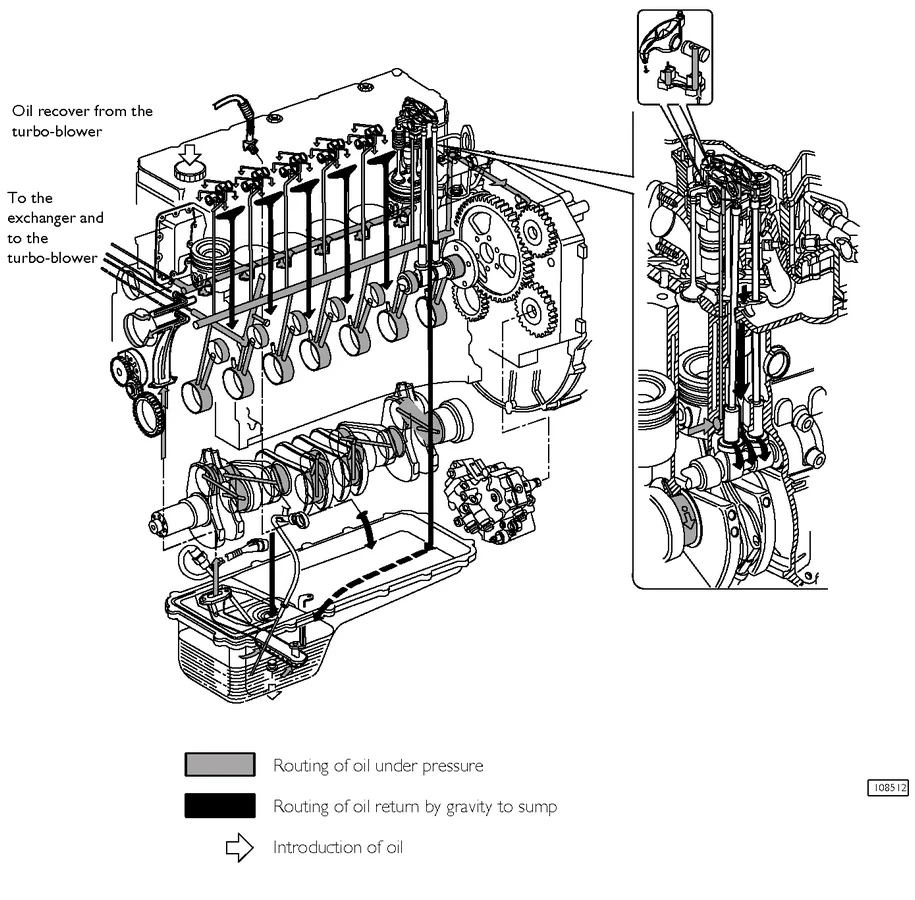 Oil recover from the turbo-blower

To the exchanger and to the turbo-blower

Routing of oil under pressure

Routing of oil return by gravity to sump

Introduction of oil

108512