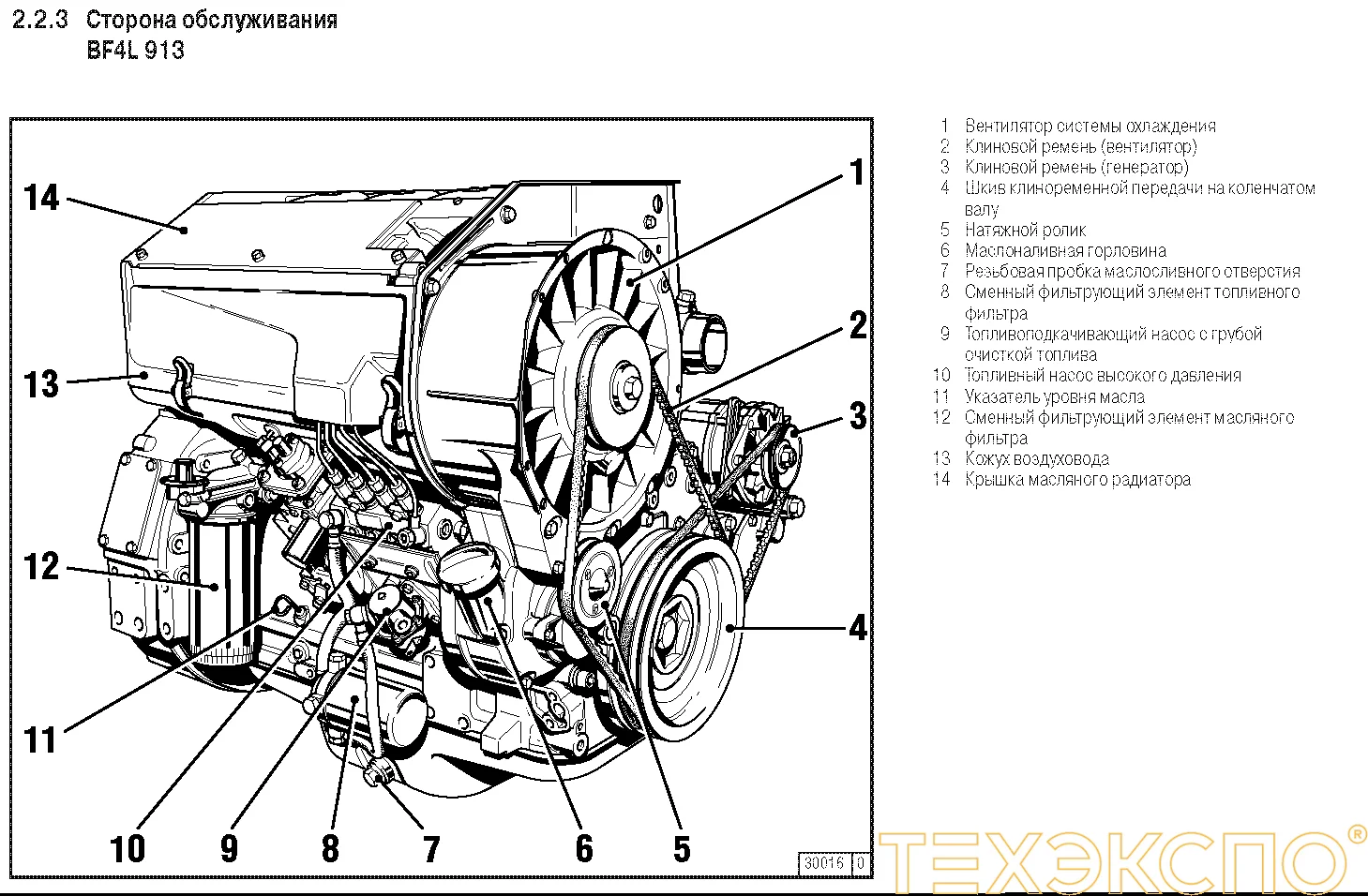 2.2.3 Сторона обслуживания
BF4L 913

14
13
12
11
10
9
8
7
6
5
4
3
2
1

30016 0

1 Вентилятор системы охлаждения
2 Клиновой ремень (вентилятор)
3 Клиновой ремень (генератор)
4 Шкив клиноременной передачи на коленчатом валу
5 Натяжной ролик
6 Маслоналивная горловина
7 Резьбовая пробка маслосливного отверстия
8 Сменный фильтрующий элемент топливного фильтра
9 Топливоподкачивающий насос с грубой очисткой топлива
10 Топливный насос высокого давления
11 Указатель уровня масла
12 Сменный фильтрующий элемент масляного фильтра
13 Кожух воздуховода
14 Крышка масляного радиатора

ТЕХЭКСПО®