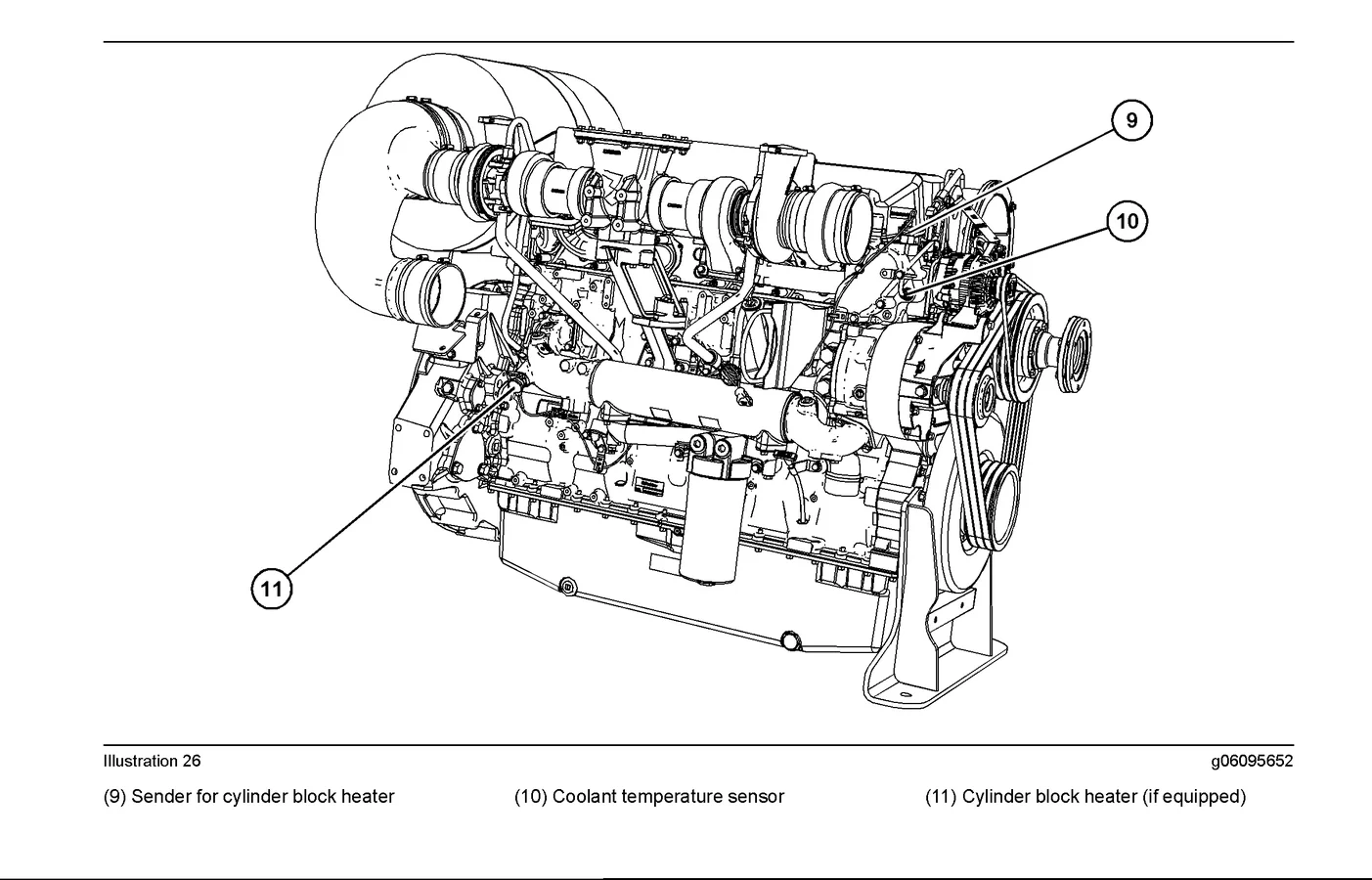 9

10

11

Illustration 26

g06095652

(9) Sender for cylinder block heater

(10) Coolant temperature sensor

(11) Cylinder block heater (if equipped)