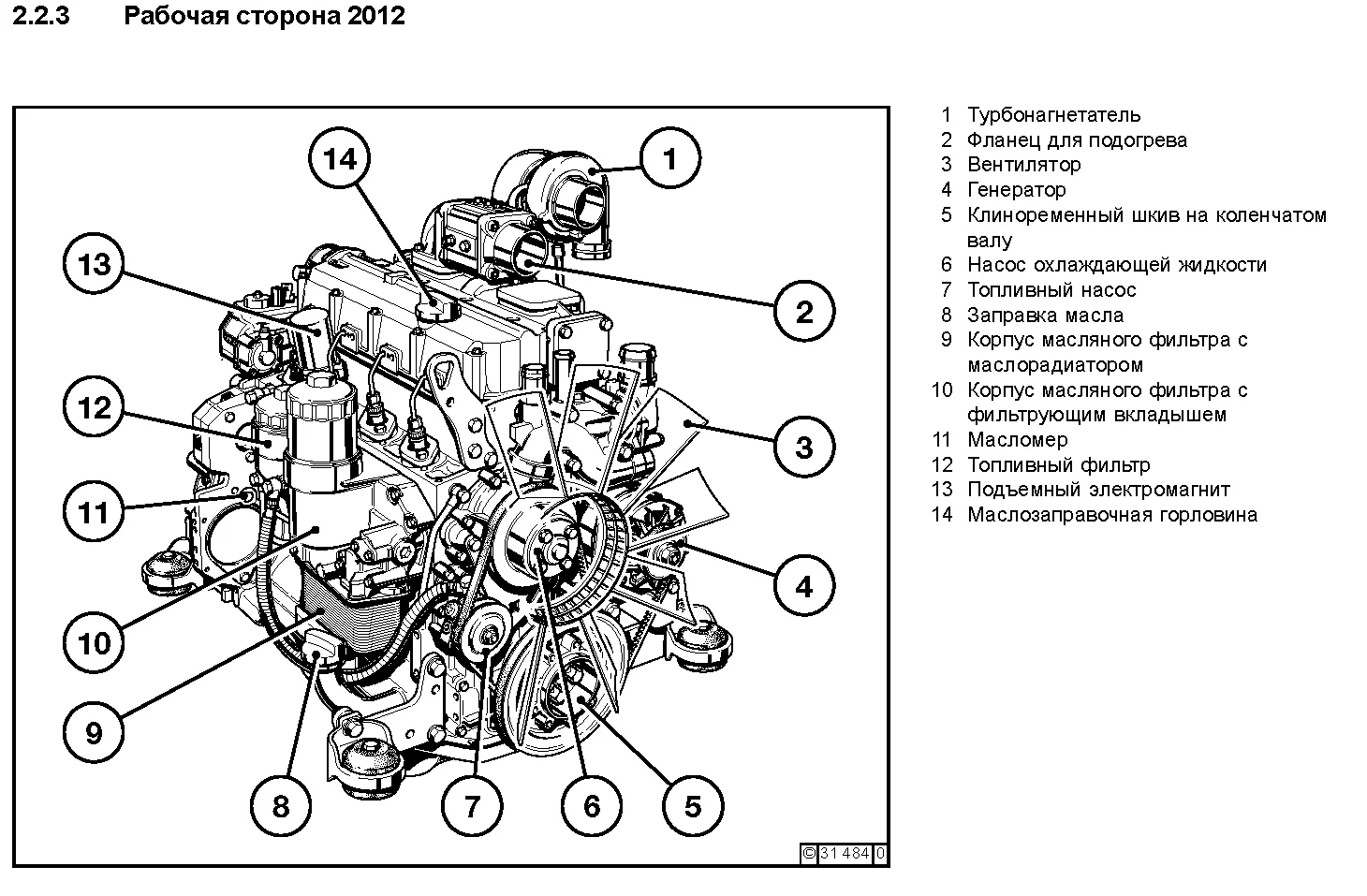 2.2.3 Рабочая сторона 2012

14
1
13
2
12
3
11
4
10
9
8
7
6
5

© 31 484 0

1 Турбонагнетатель
2 Фланец для подогрева
3 Вентилятор
4 Генератор
5 Клиноременный шкив на коленчатом валу
6 Насос охлаждающей жидкости
7 Топливный насос
8 Заправка масла
9 Корпус масляного фильтра с маслорадиатором
10 Корпус масляного фильтра с фильтрующим вкладышем
11 Масломер
12 Топливный фильтр
13 Подъемный электромагнит
14 Маслозаправочная горловина